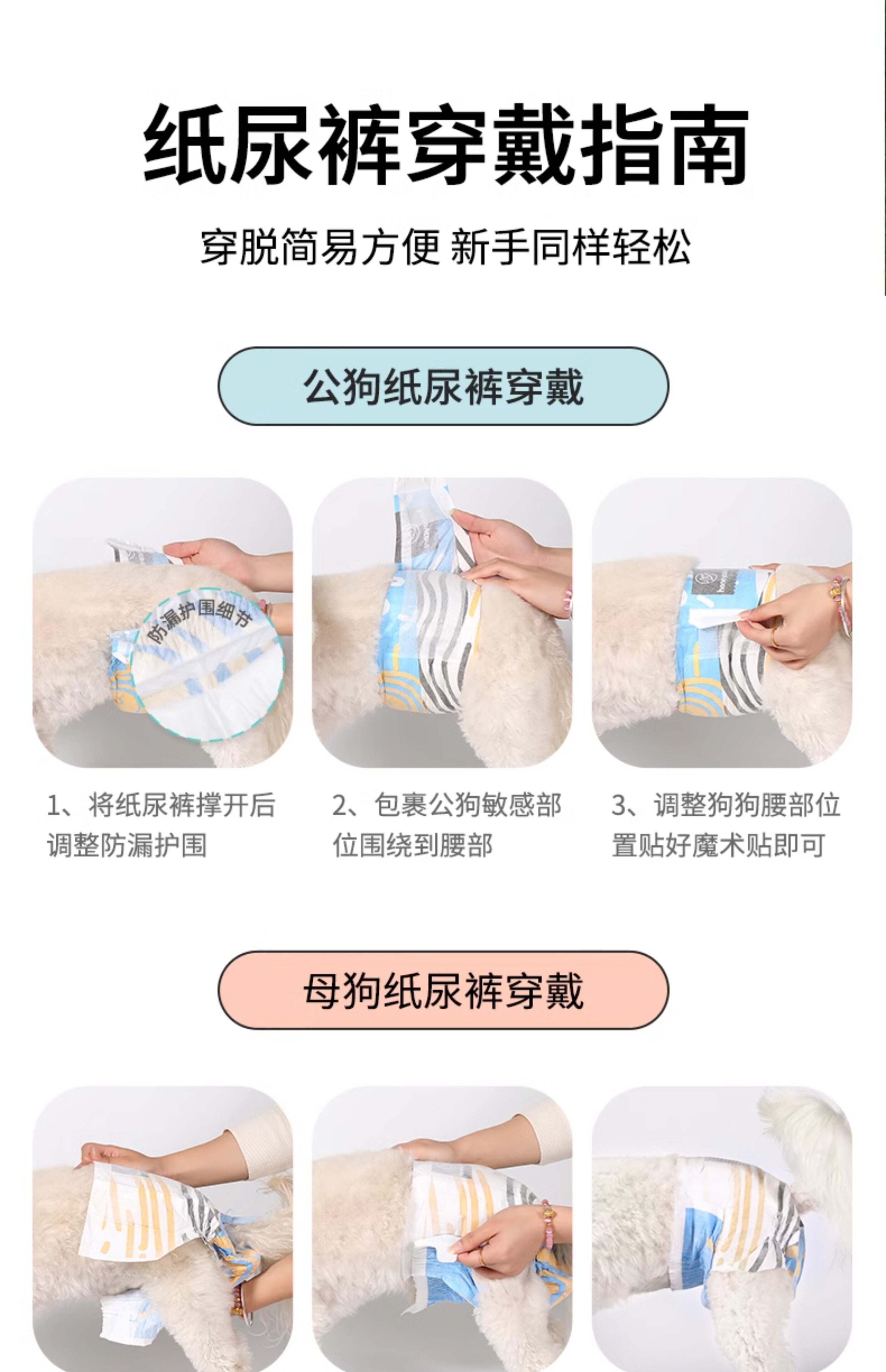 纸尿裤穿戴指南

穿脱简易方便 新手同样轻松

公狗纸尿裤穿戴

防漏护围细节

1、将纸尿裤撑开后调整防漏护围

2、包裹公狗敏感部位围绕到腰部

3、调整狗狗腰部位置贴好魔术贴即可

母狗纸尿裤穿戴