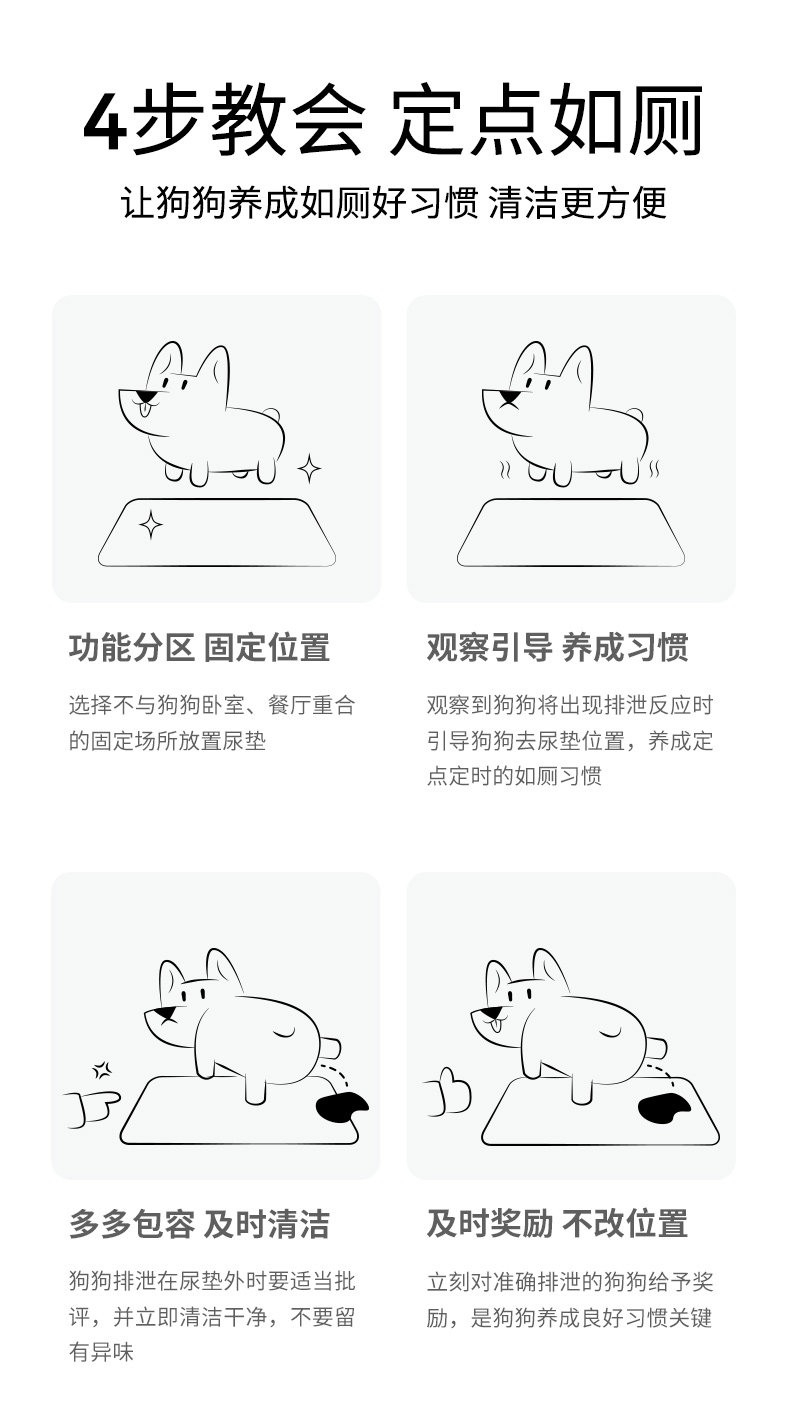 4步教会 定点如厕

让狗狗养成如厕好习惯 清洁更方便

功能分区 固定位置

选择不与狗狗卧室、餐厅重合的固定场所放置尿垫

观察引导 养成习惯

观察到狗狗将出现排泄反应时引导狗狗去尿垫位置，养成定点定时的如厕习惯

多多包容 及时清洁

狗狗排泄在尿垫外时要适当批评，并立即清洁干净，不要留有异味

及时奖励 不改位置

立刻对准确排泄的狗狗给予奖励，是狗狗养成良好习惯关键