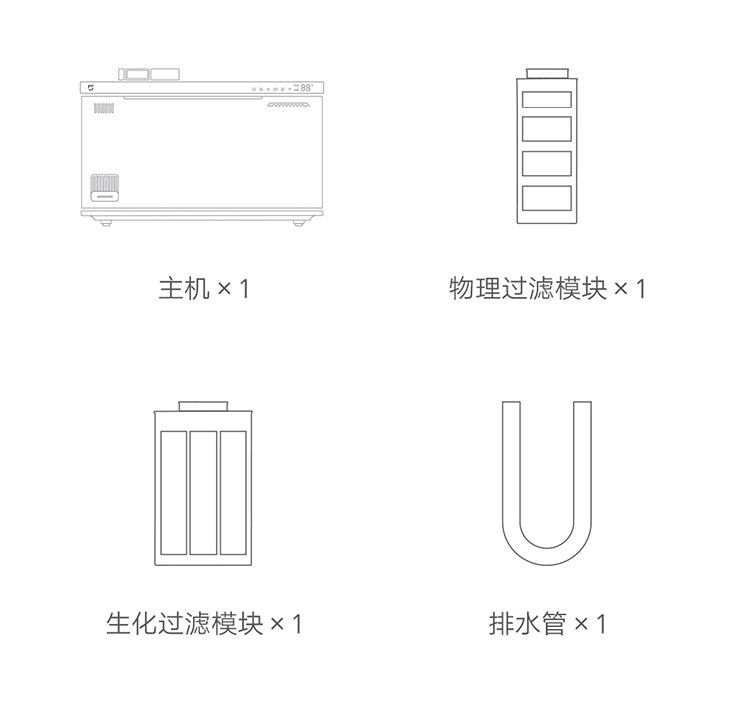 主机 × 1

物理过滤模块 × 1

生化过滤模块 × 1

排水管 × 1