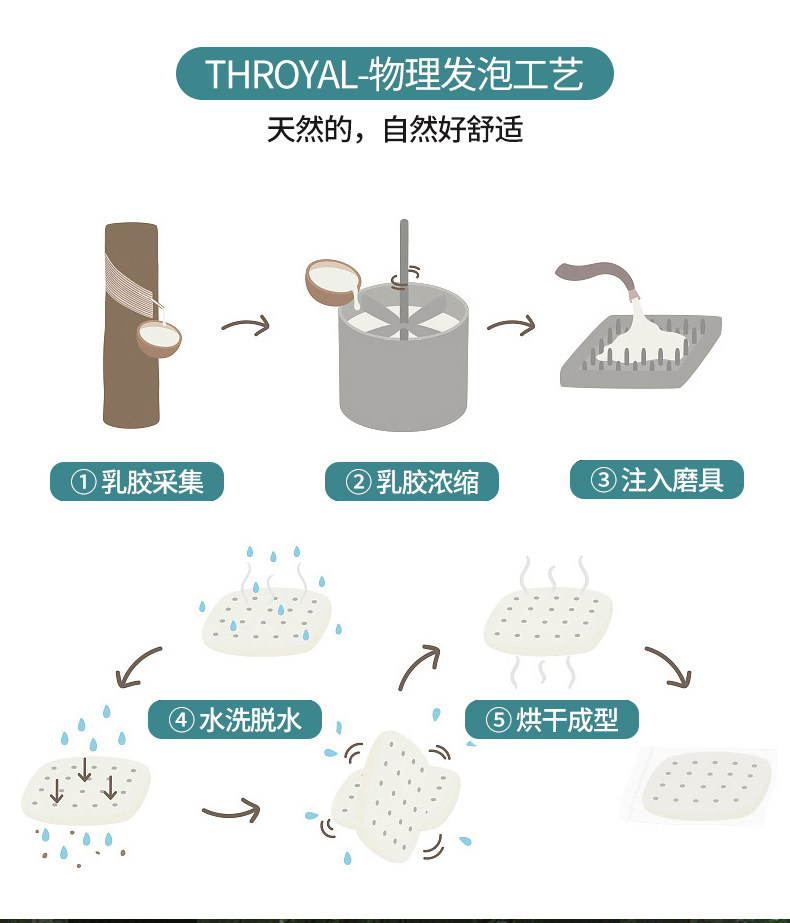 THROYAL-物理发泡工艺

天然的，自然好舒适

① 乳胶采集

② 乳胶浓缩

③ 注入磨具

④ 水洗脱水

⑤ 烘干成型