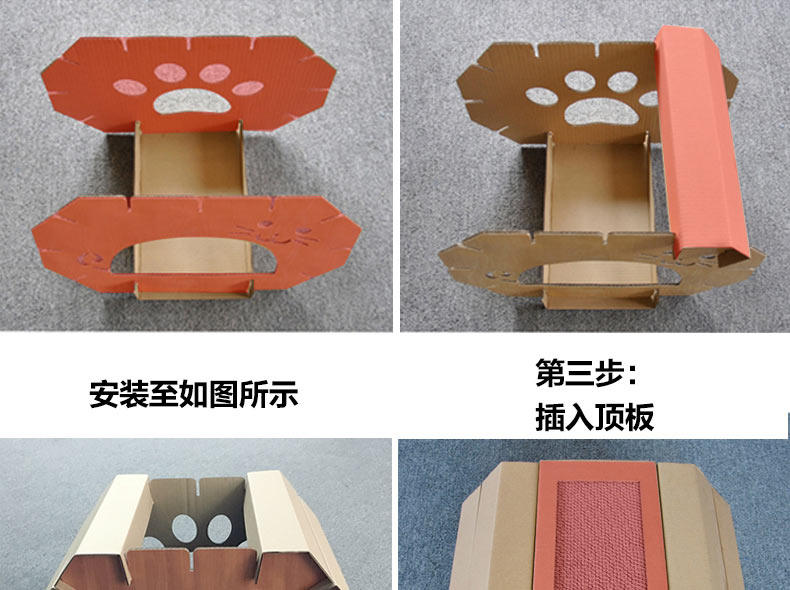 安装至如图所示

第三步：
插入顶板