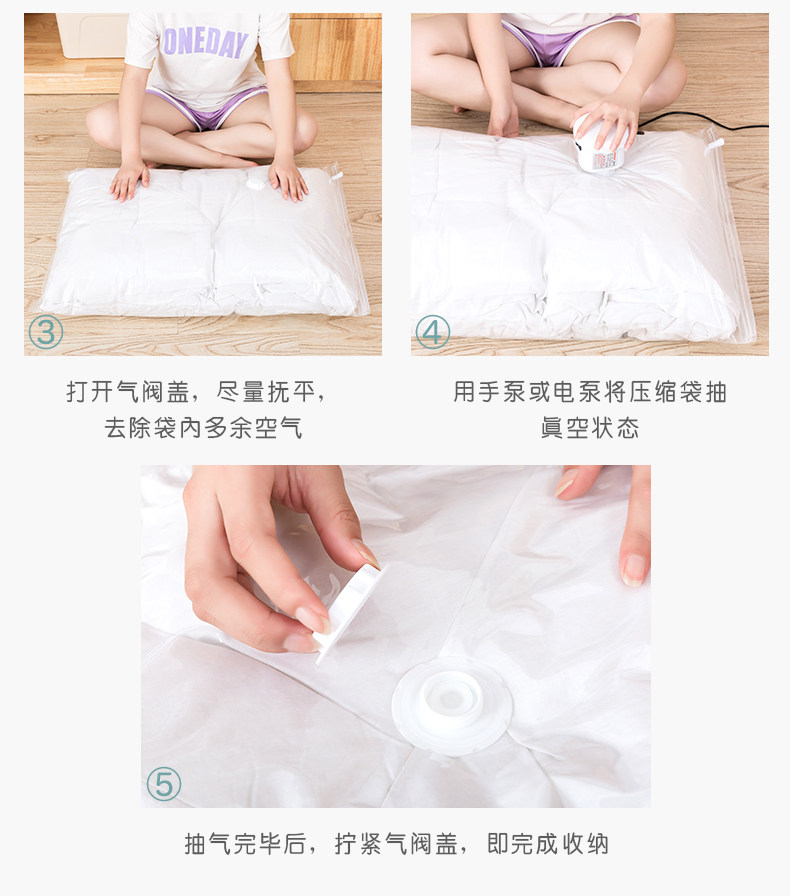 ONEDAY

③

打开气阀盖，尽量抚平，去除袋内多余空气

④

用手泵或电泵将压缩袋抽真空状态

⑤

抽气完毕后，拧紧气阀盖，即完成收纳