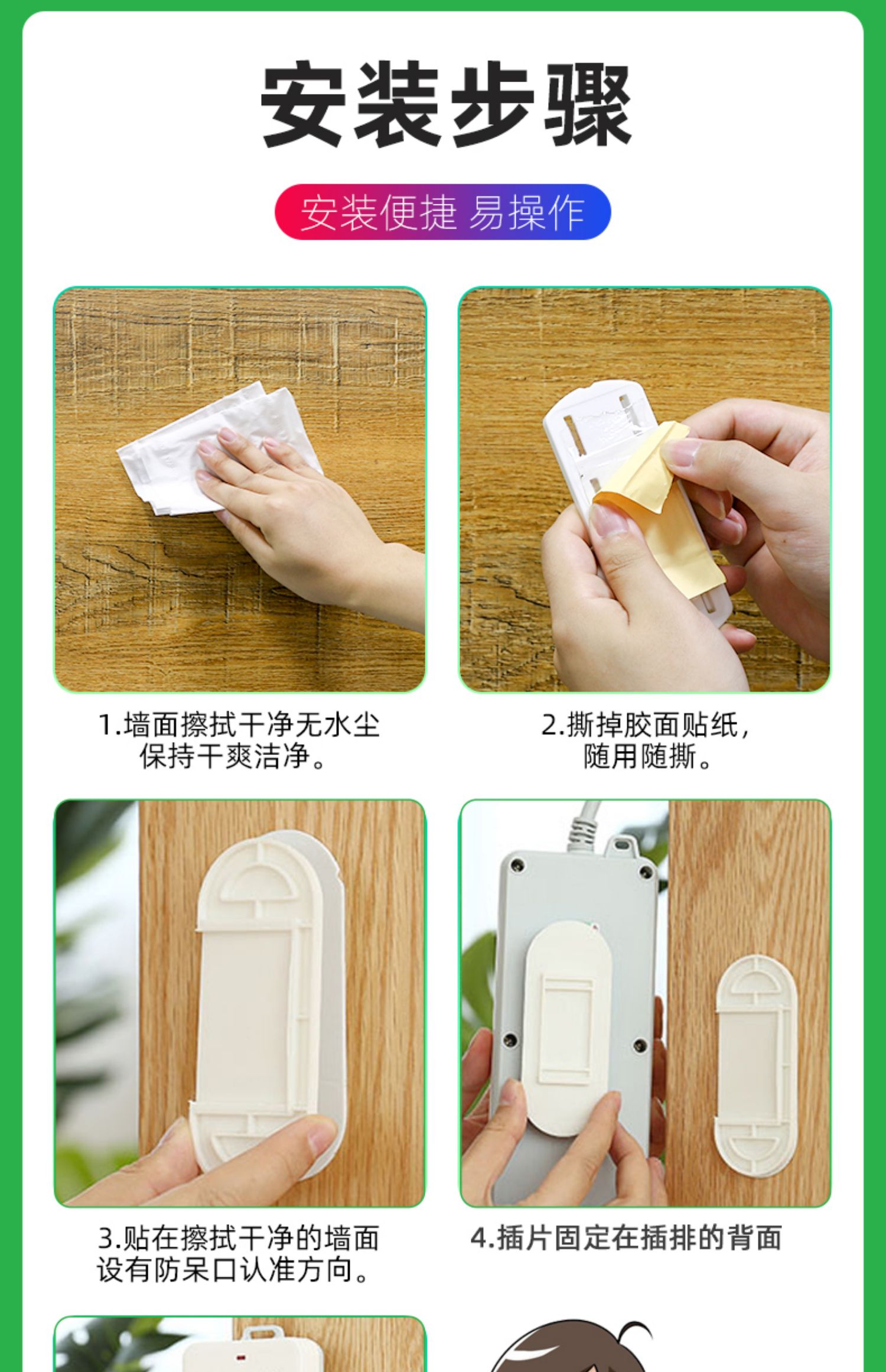 安装步骤

安装便捷 易操作

1.墙面擦拭干净无水尘
保持干爽洁净。

2.撕掉胶面贴纸，
随用随撕。

3.贴在擦拭干净的墙面
设有防呆口认准方向。

4.插片固定在插排的背面