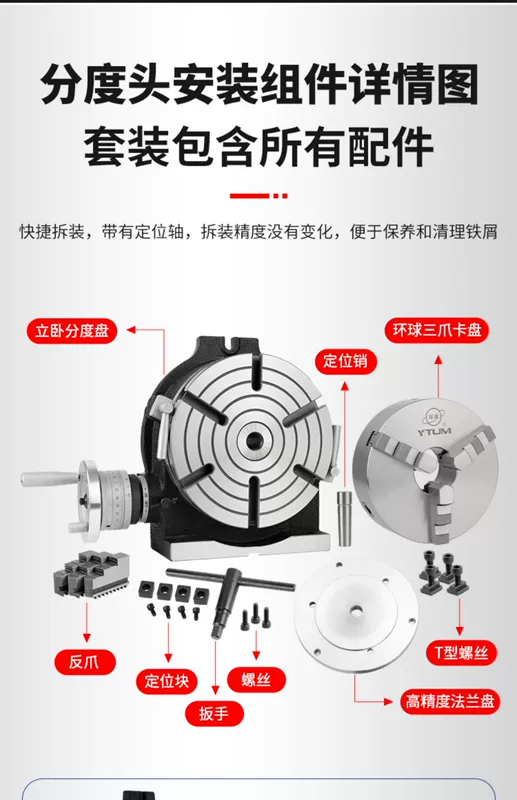 分度头安装组件详情图
套装包含所有配件

快捷拆装，带有定位轴，拆装精度没有变化，便于保养和清理铁屑

立卧分度盘

定位销

环球三爪卡盘

YTUM

反爪

定位块

扳手

螺丝

T型螺丝

高精度法兰盘