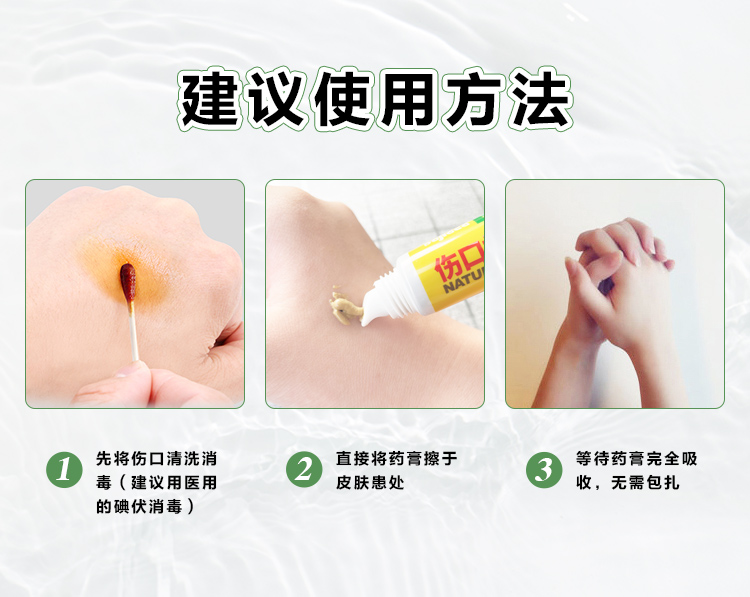 建议使用方法

伤口
NATU

1 先将伤口清洗消毒（建议用医用的碘伏消毒）

2 直接将药膏擦于皮肤患处

3 等待药膏完全吸收，无需包扎