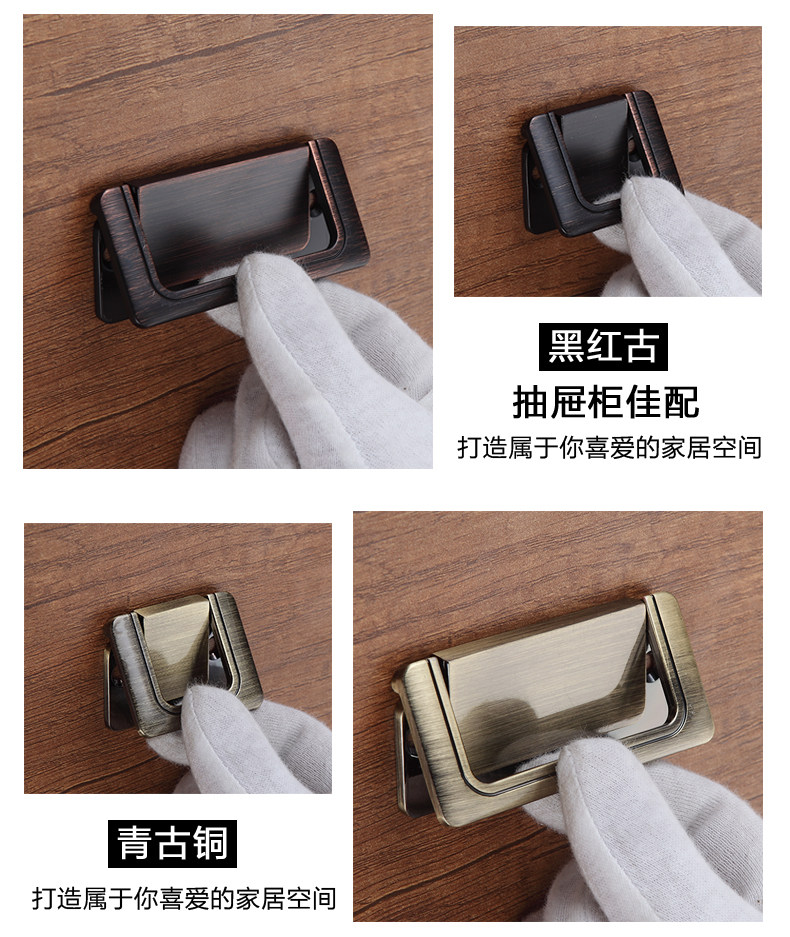 黑红古
抽屉柜佳配
打造属于你喜爱的家居空间

青古铜
打造属于你喜爱的家居空间