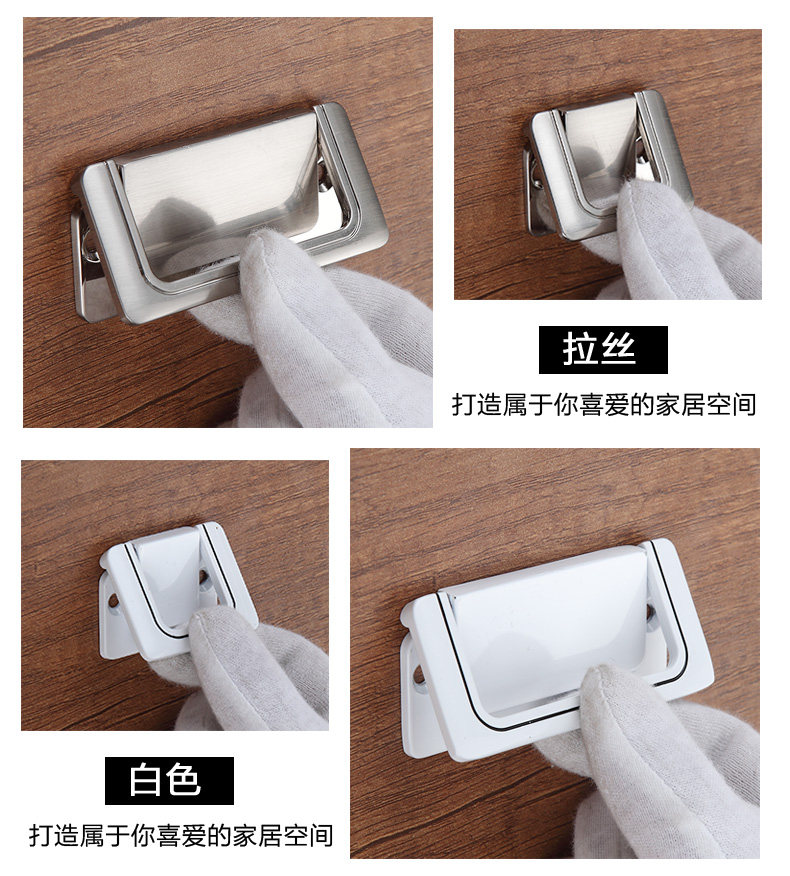 拉丝

打造属于你喜爱的家居空间

白色

打造属于你喜爱的家居空间