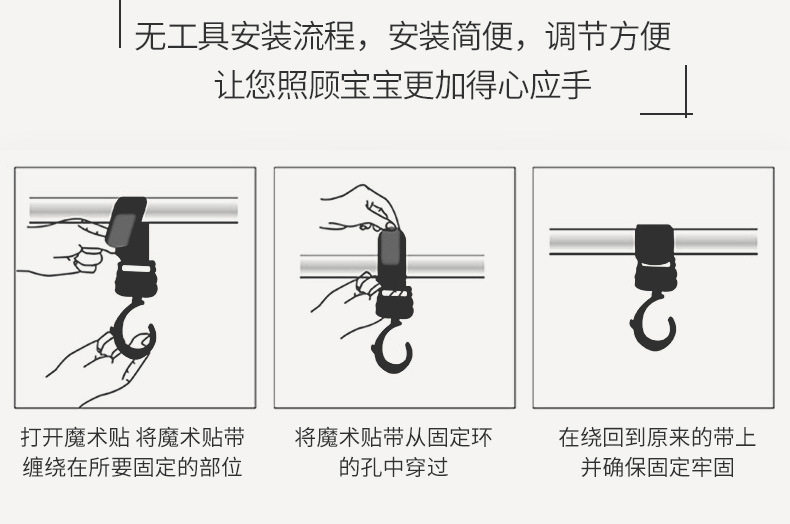 无工具安装流程，安装简便，调节方便
让您照顾宝宝更加得心应手

打开魔术贴 将魔术贴带缠绕在所要固定的部位

将魔术贴带从固定环的孔中穿过

在绕回到原来的带上并确保固定牢固