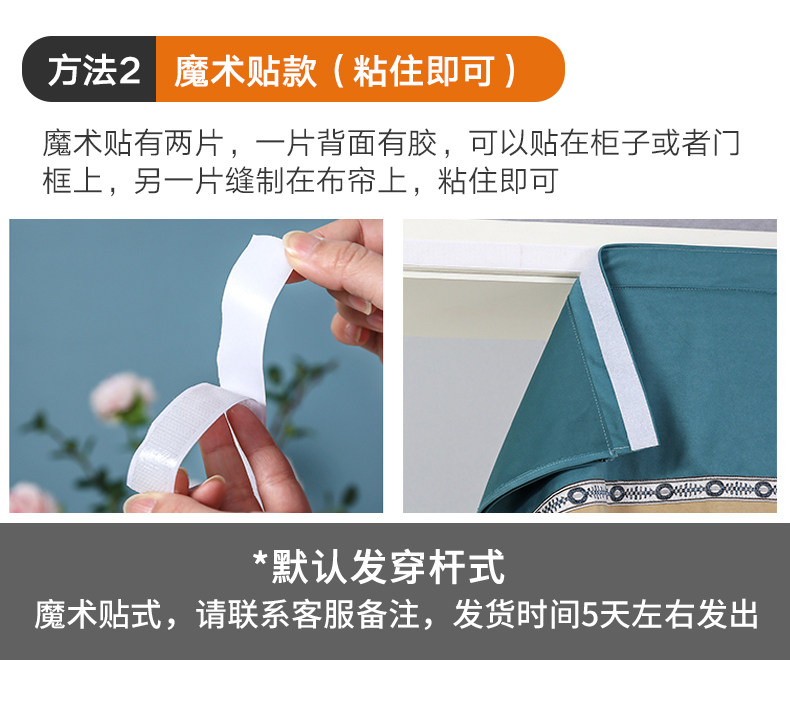 方法2 魔术贴款（粘住即可）

魔术贴有两片，一片背面有胶，可以贴在柜子或者门框上，另一片缝制在布帘上，粘住即可

*默认发穿杆式
魔术贴式，请联系客服备注，发货时间5天左右发出