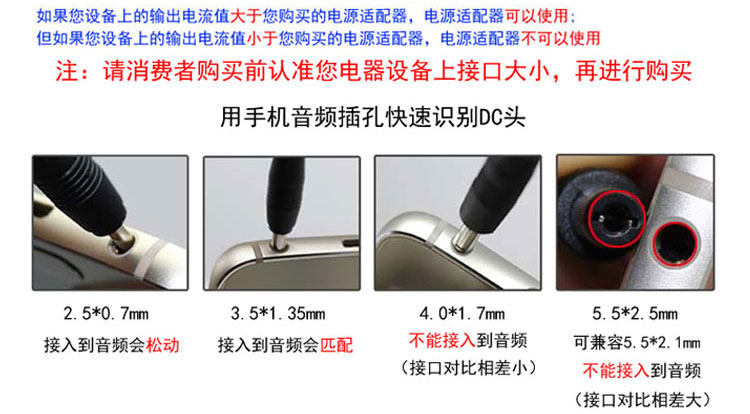 如果您设备上的输出电流值大于您购买的电源适配器，电源适配器可以使用；
但如果您设备上的输出电流值小于您购买的电源适配器，电源适配器不可以使用

注：请消费者购买前认准您电器设备上接口大小，再进行购买

用手机音频插孔快速识别DC头

2.5*0.7mm
接入到音频会松动

3.5*1.35mm
接入到音频会匹配

4.0*1.7mm
不能接入到音频
（接口对比相差小）

5.5*2.5mm
可兼容5.5*2.1mm
不能接入到音频
（接口对比相差大）