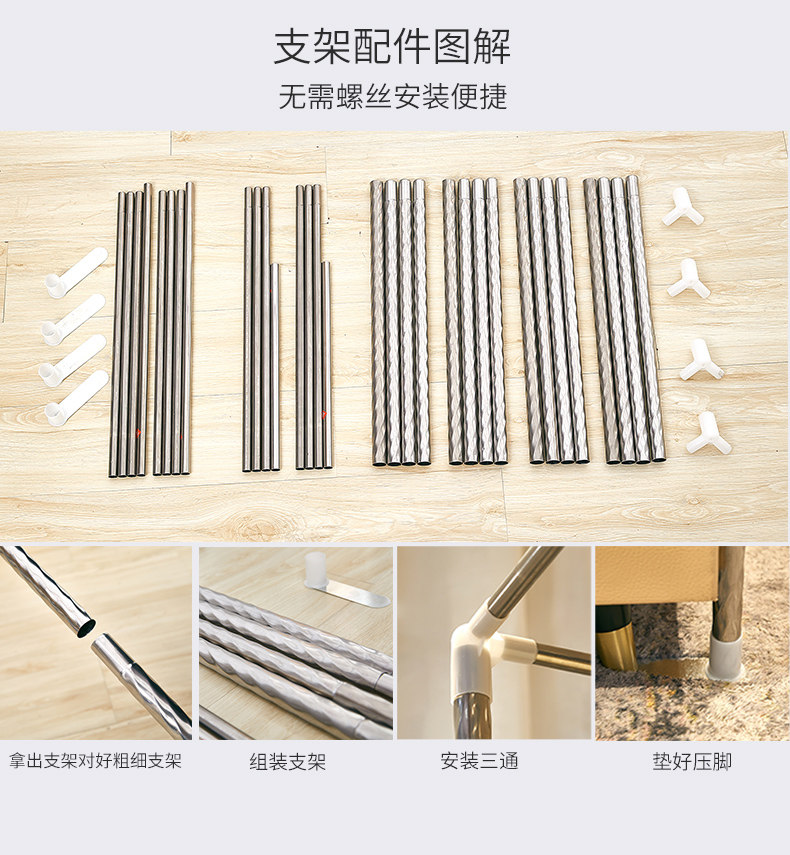 支架配件图解

无需螺丝安装便捷

拿出支架对好粗细支架

组装支架

安装三通

垫好压脚