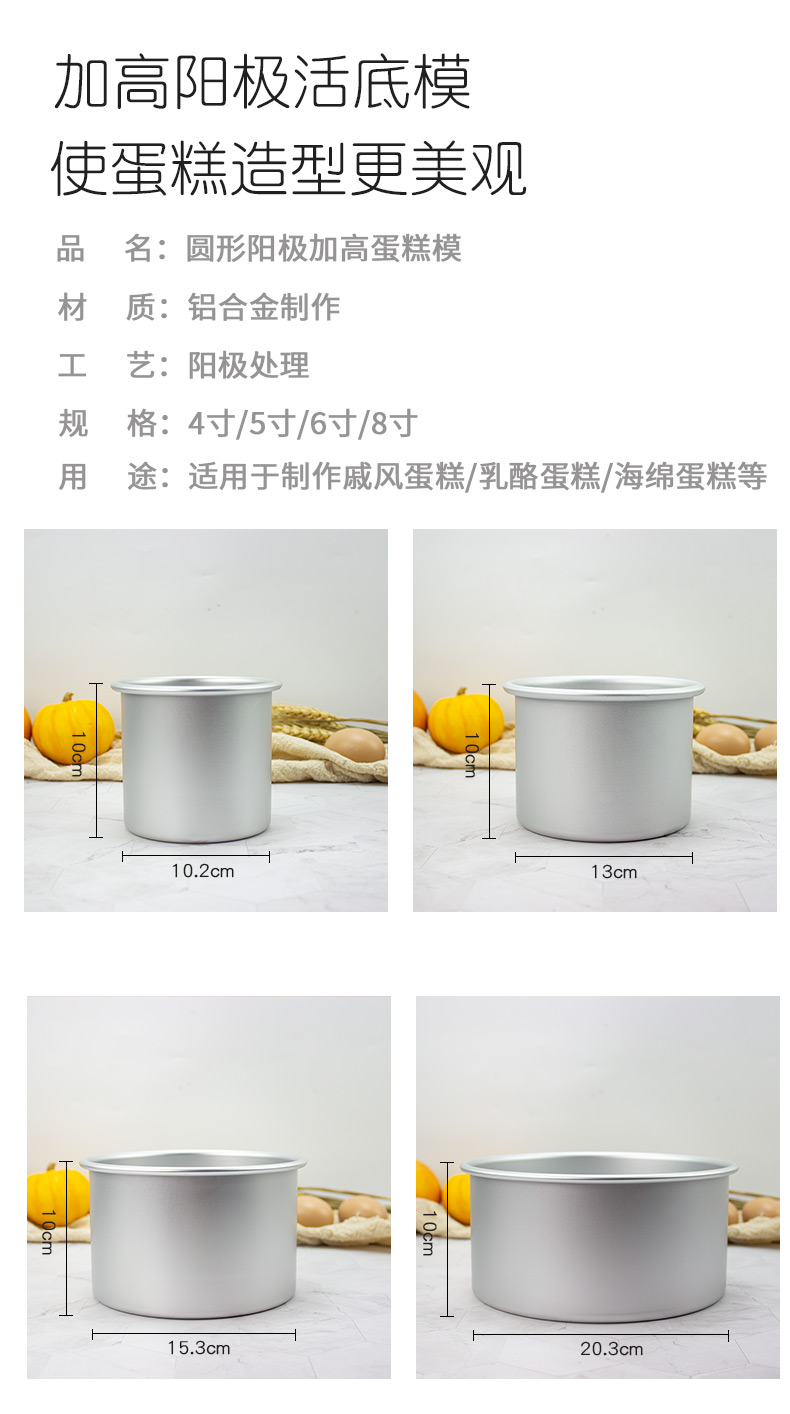 加高阳极活底模
使蛋糕造型更美观

品　名：圆形阳极加高蛋糕模
材　质：铝合金制作
工　艺：阳极处理
规　格：4寸/5寸/6寸/8寸
用　途：适用于制作戚风蛋糕/乳酪蛋糕/海绵蛋糕等

10cm
10.2cm

10cm
13cm

10cm
15.3cm

10cm
20.3cm