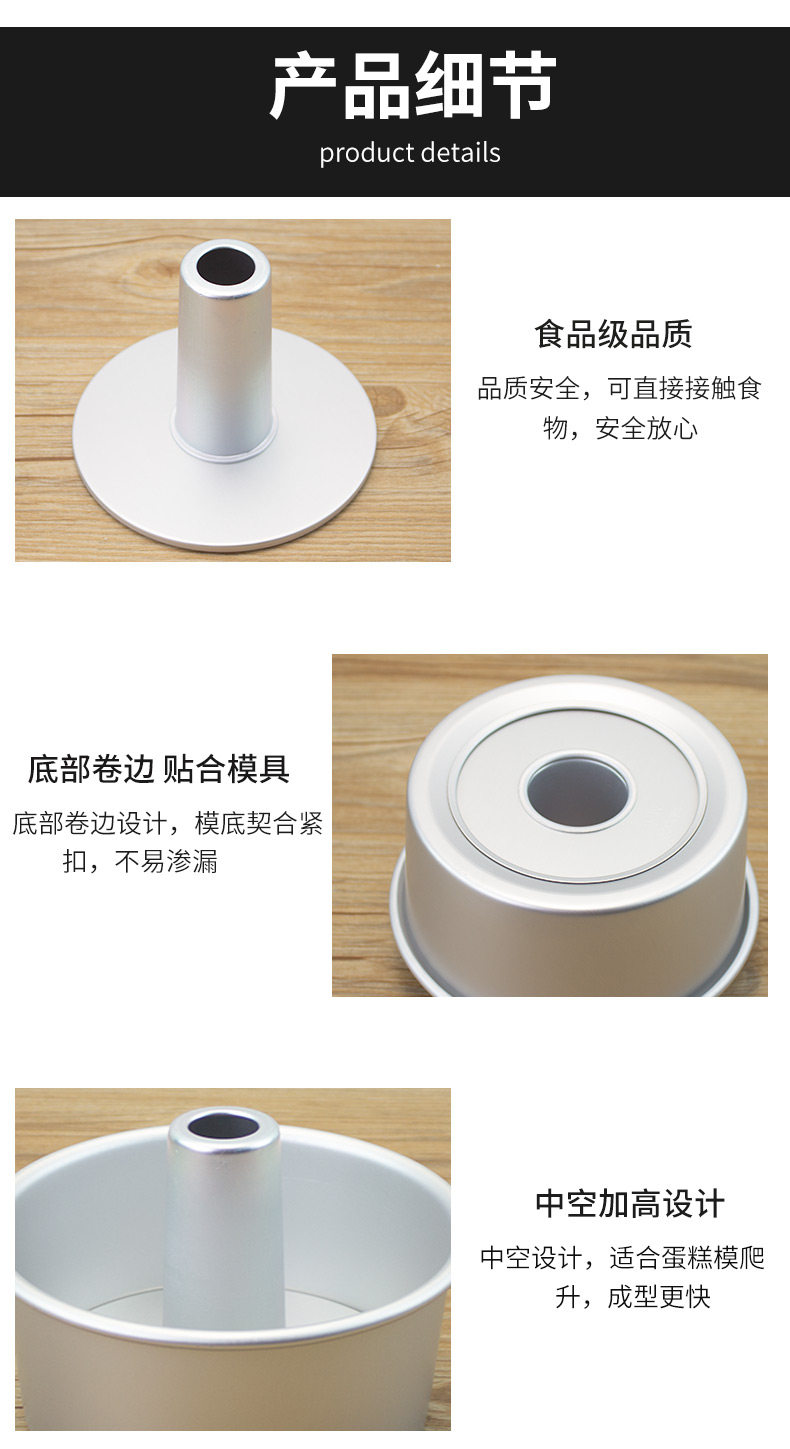 产品细节
product details

食品级品质

品质安全，可直接接触食物，安全放心

底部卷边 贴合模具

底部卷边设计，模底契合紧扣，不易渗漏

中空加高设计

中空设计，适合蛋糕模爬升，成型更快