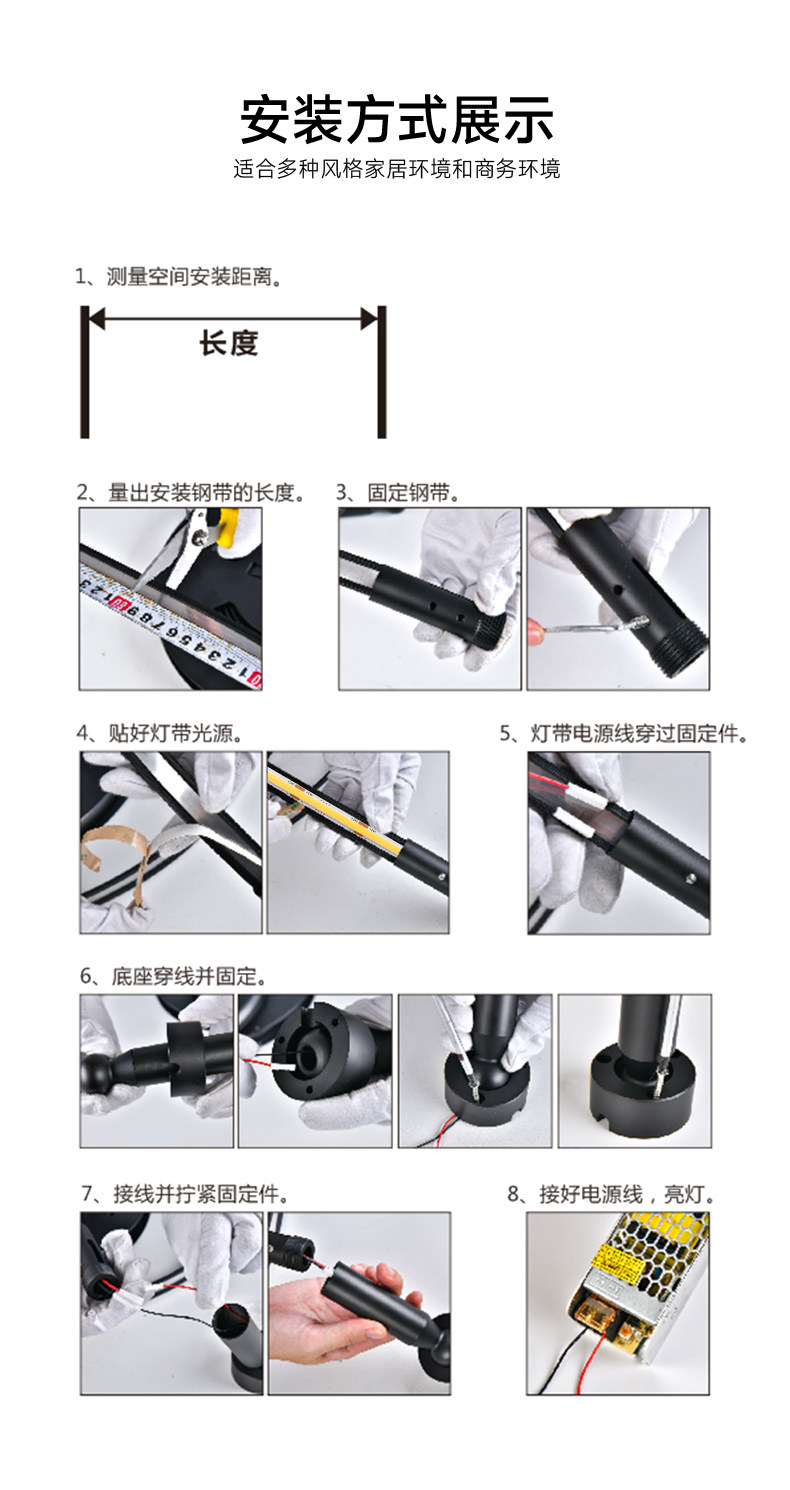 安装方式展示

适合多种风格家居环境和商务环境

1、测量空间安装距离。

长度

2、量出安装钢带的长度。

3、固定钢带。

4、贴好灯带光源。

5、灯带电源线穿过固定件。

6、底座穿线并固定。

7、接线并拧紧固定件。

8、接好电源线，亮灯。