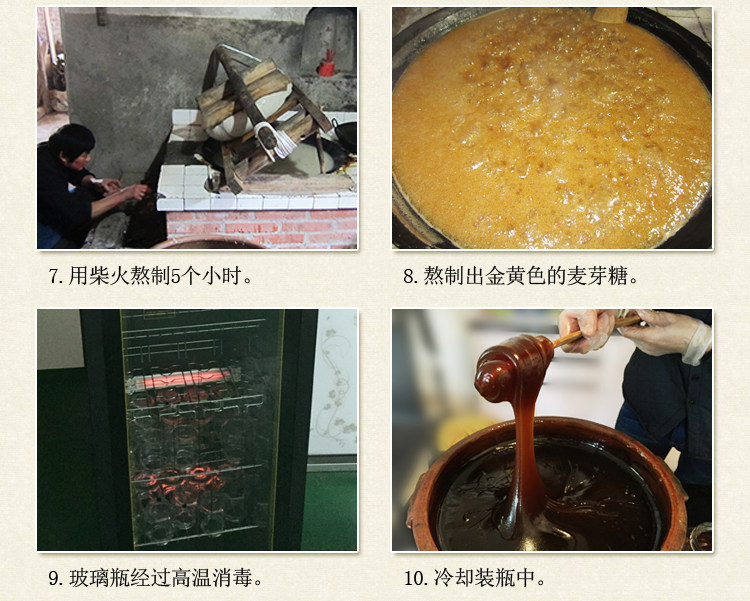 7. 用柴火熬制5个小时。

8. 熬制出金黄色的麦芽糖。

9. 玻璃瓶经过高温消毒。

10. 冷却装瓶中。