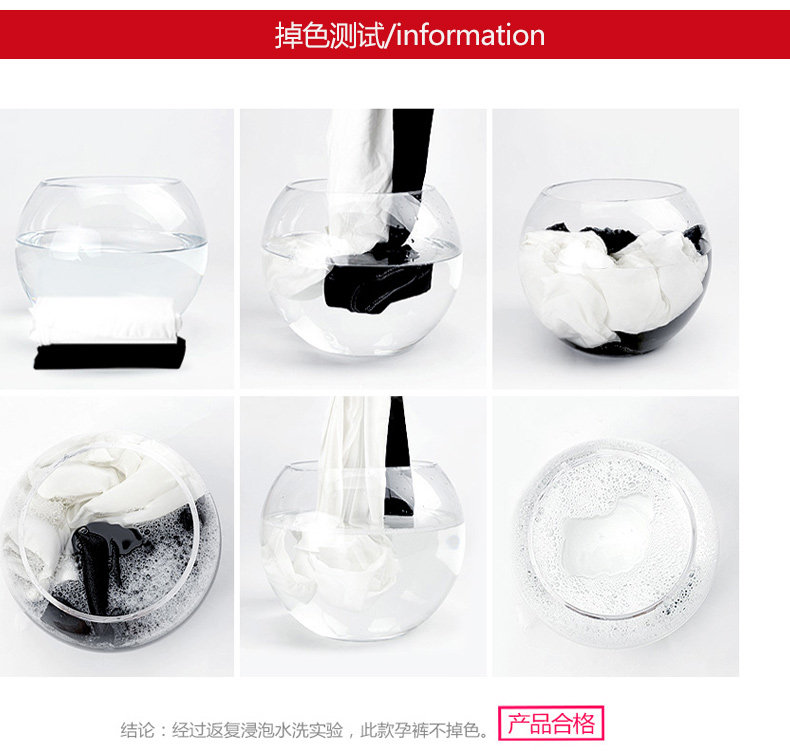 掉色测试/information

结论：经过返复浸泡水洗实验，此款孕裤不掉色。 产品合格