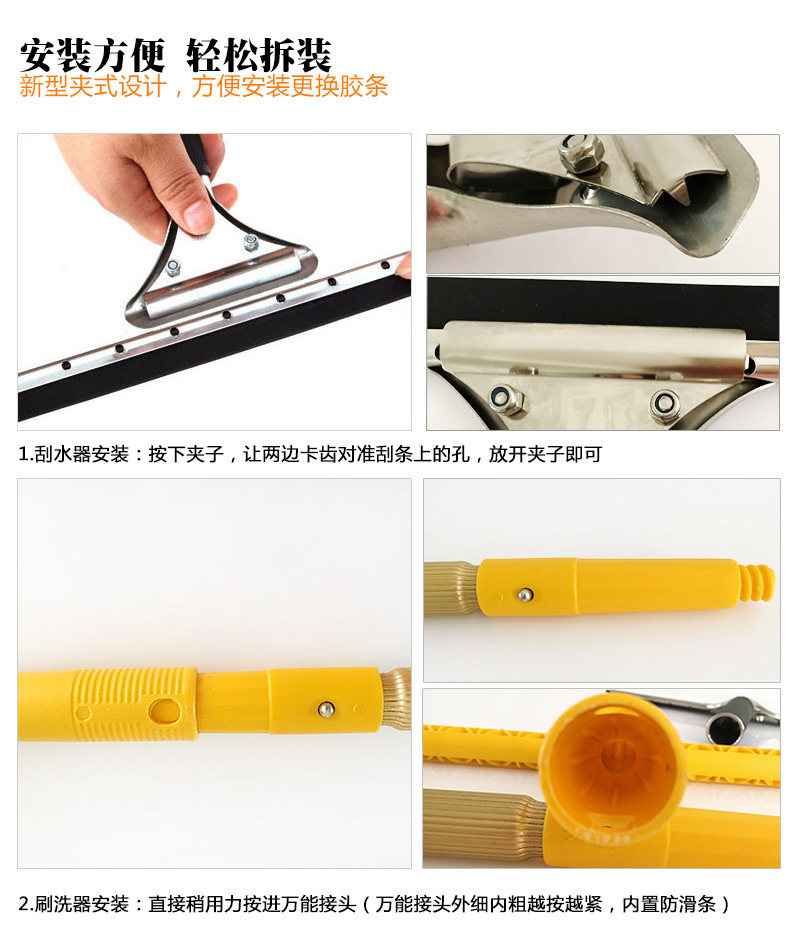 安装方便 轻松拆装
新型夹式设计，方便安装更换胶条

1.刮水器安装：按下夹子，让两边卡齿对准刮条上的孔，放开夹子即可

2.刷洗器安装：直接稍用力按进万能接头（万能接头外细内粗越按越紧，内置防滑条）