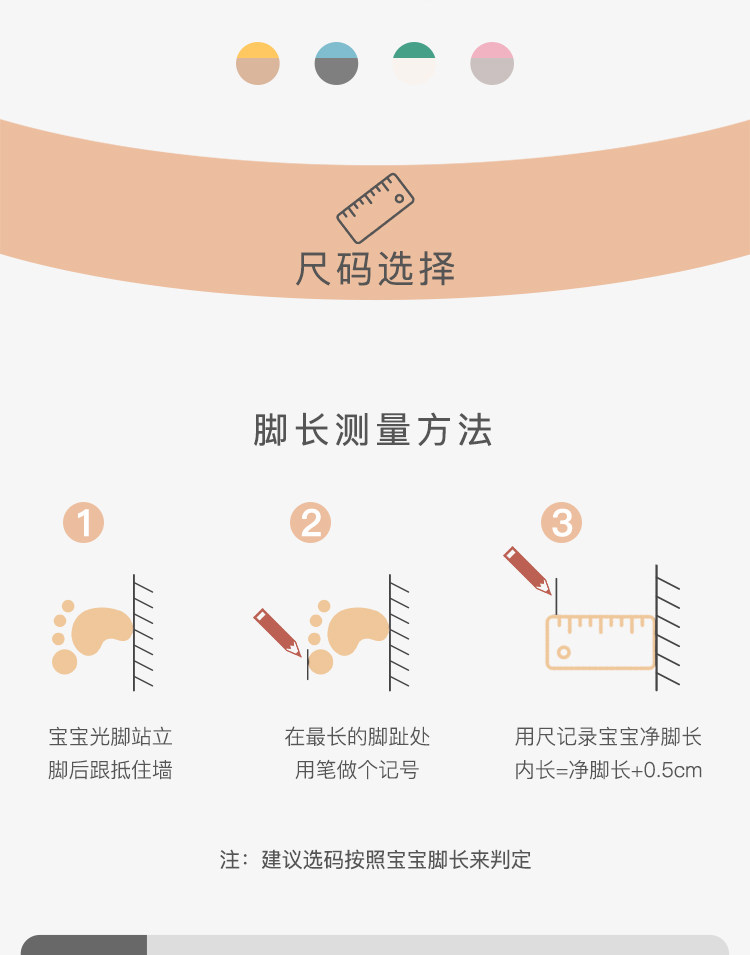 尺码选择

脚长测量方法

1

宝宝光脚站立
脚后跟抵住墙

2

在最长的脚趾处
用笔做个记号

3

用尺记录宝宝净脚长
内长=净脚长+0.5cm

注：建议选码按照宝宝脚长来判定