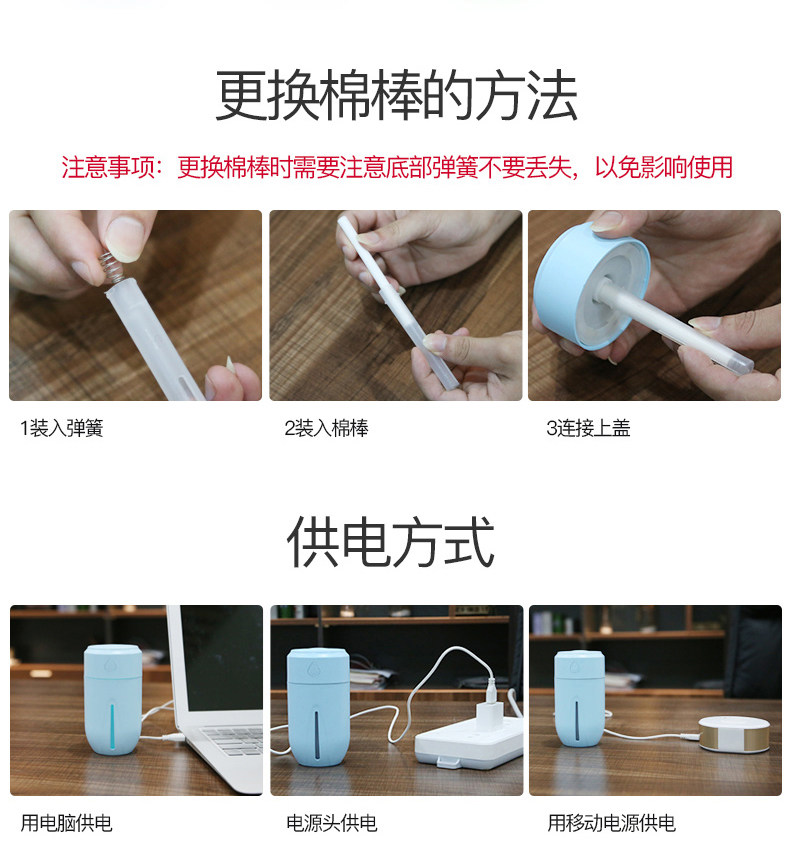 更换棉棒的方法

注意事项：更换棉棒时需要注意底部弹簧不要丢失，以免影响使用

1装入弹簧

2装入棉棒

3连接上盖

供电方式

用电脑供电

电源头供电

用移动电源供电