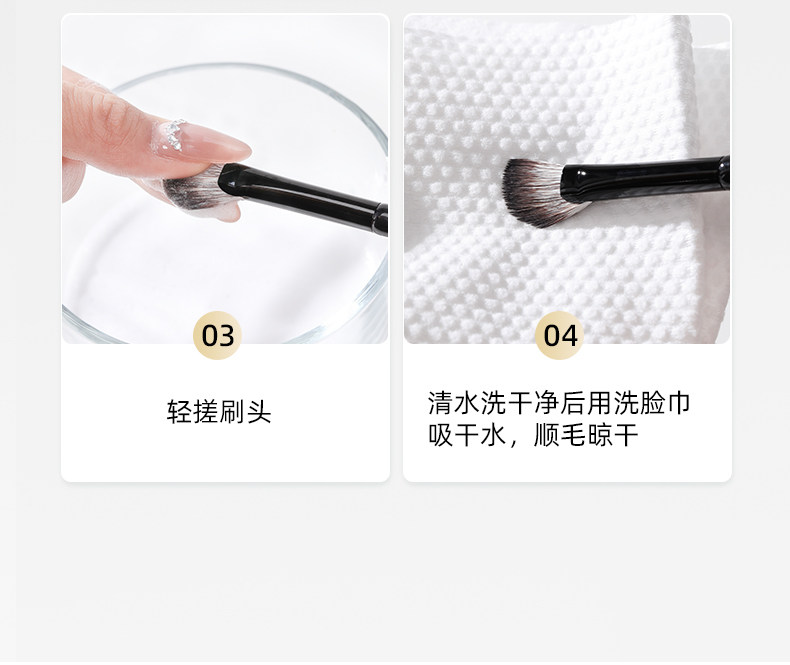 03

轻搓刷头

04

清水洗干净后用洗脸巾吸干水，顺毛晾干