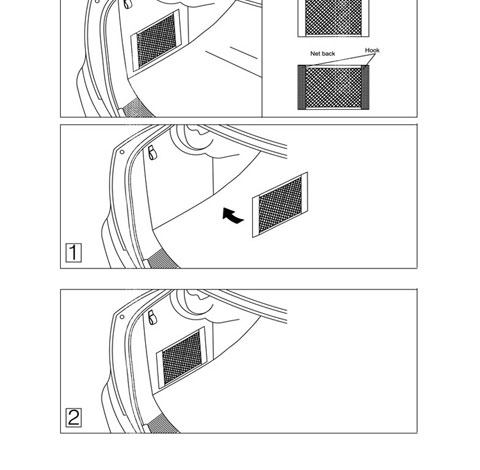 Net back
Hook

1

2