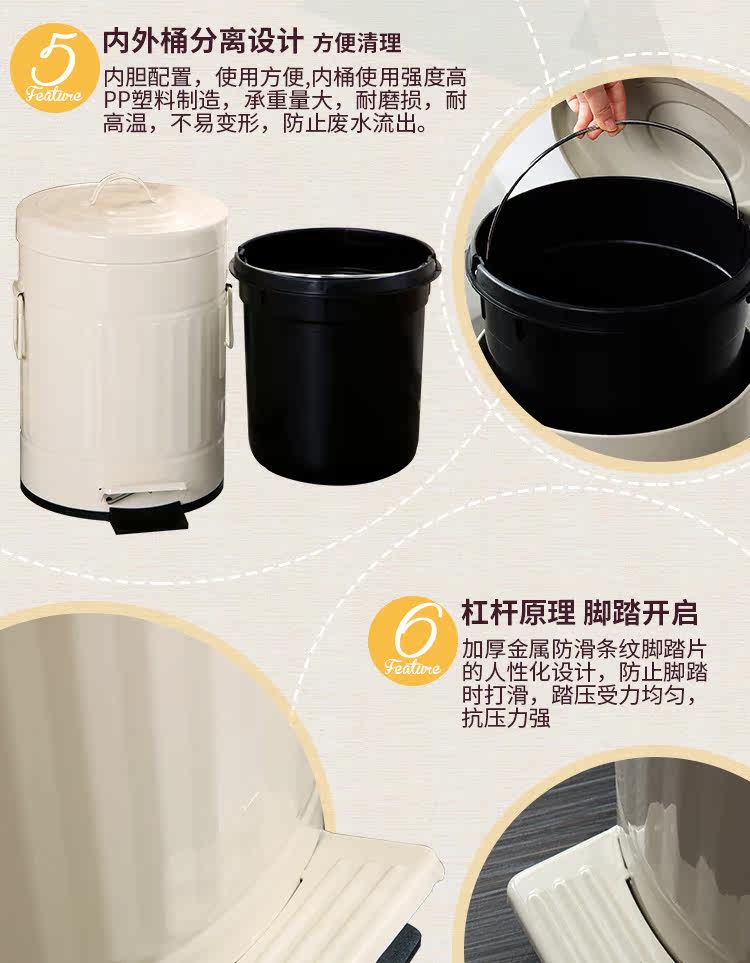 5
Feature
内外桶分离设计 方便清理
内胆配置，使用方便,内桶使用强度高PP塑料制造，承重量大，耐磨损，耐高温，不易变形，防止废水流出。

6
Feature
杠杆原理 脚踏开启
加厚金属防滑条纹脚踏片的人性化设计，防止脚踏时打滑，踏压受力均匀，抗压力强