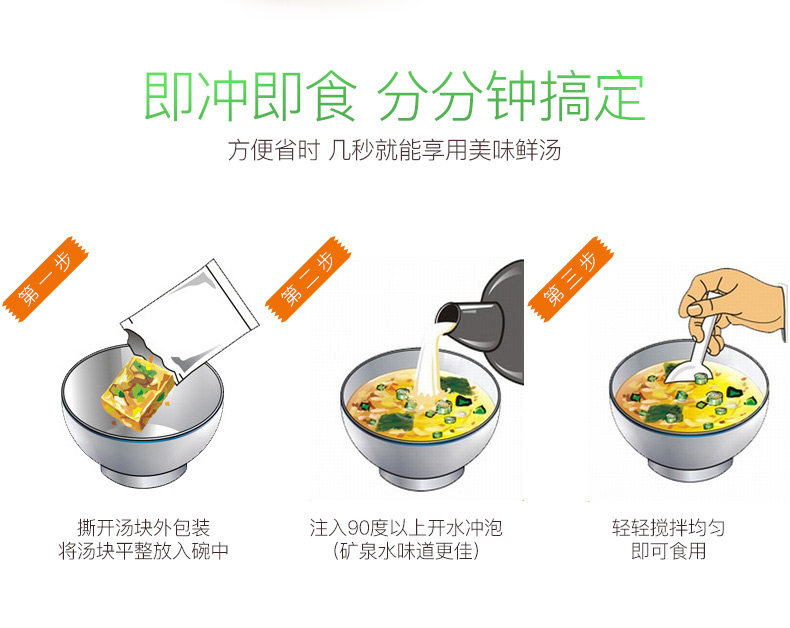 即冲即食 分分钟搞定

方便省时 几秒就能享用美味鲜汤

第一步

撕开汤块外包装
将汤块平整放入碗中

第二步

注入90度以上开水冲泡
(矿泉水味道更佳)

第三步

轻轻搅拌均匀
即可食用