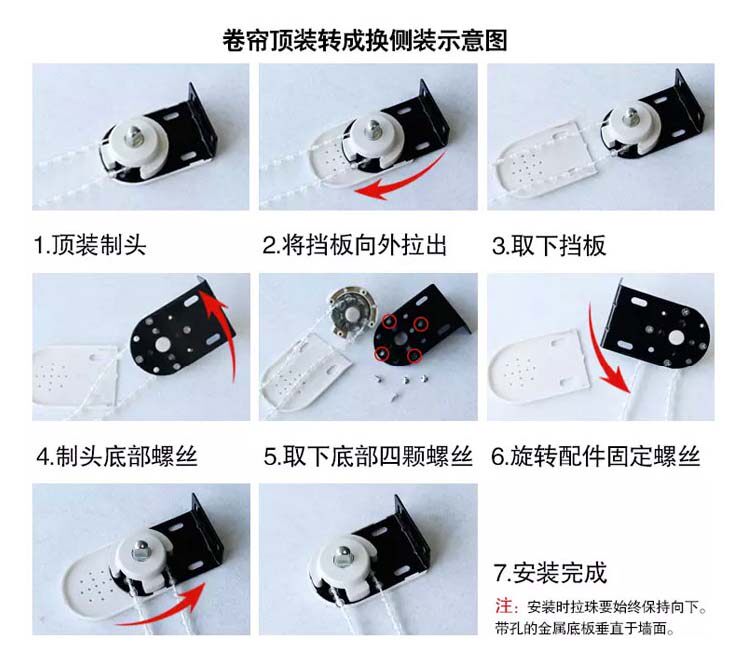 卷帘顶装转成换侧装示意图

1.顶装制头

2.将挡板向外拉出

3.取下挡板

4.制头底部螺丝

5.取下底部四颗螺丝

6.旋转配件固定螺丝

7.安装完成

注：安装时拉珠要始终保持向下。带孔的金属底板垂直于墙面。