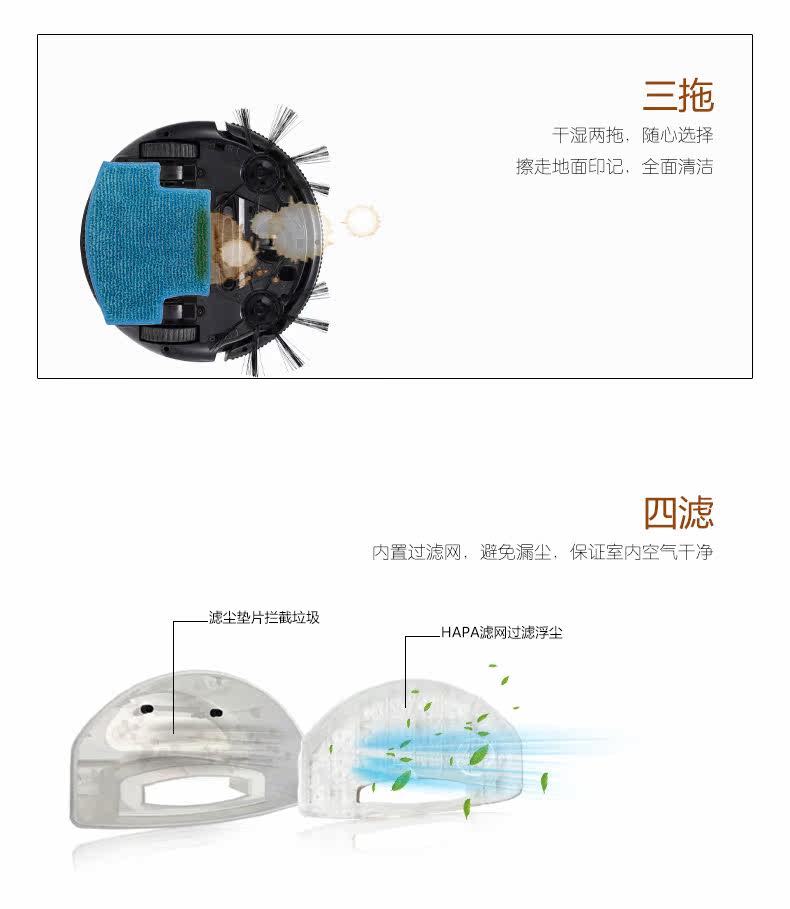 三拖

干湿两拖，随心选择
擦走地面印记，全面清洁

四滤

内置过滤网，避免漏尘，保证室内空气干净

滤尘垫片拦截垃圾

HAPA滤网过滤浮尘