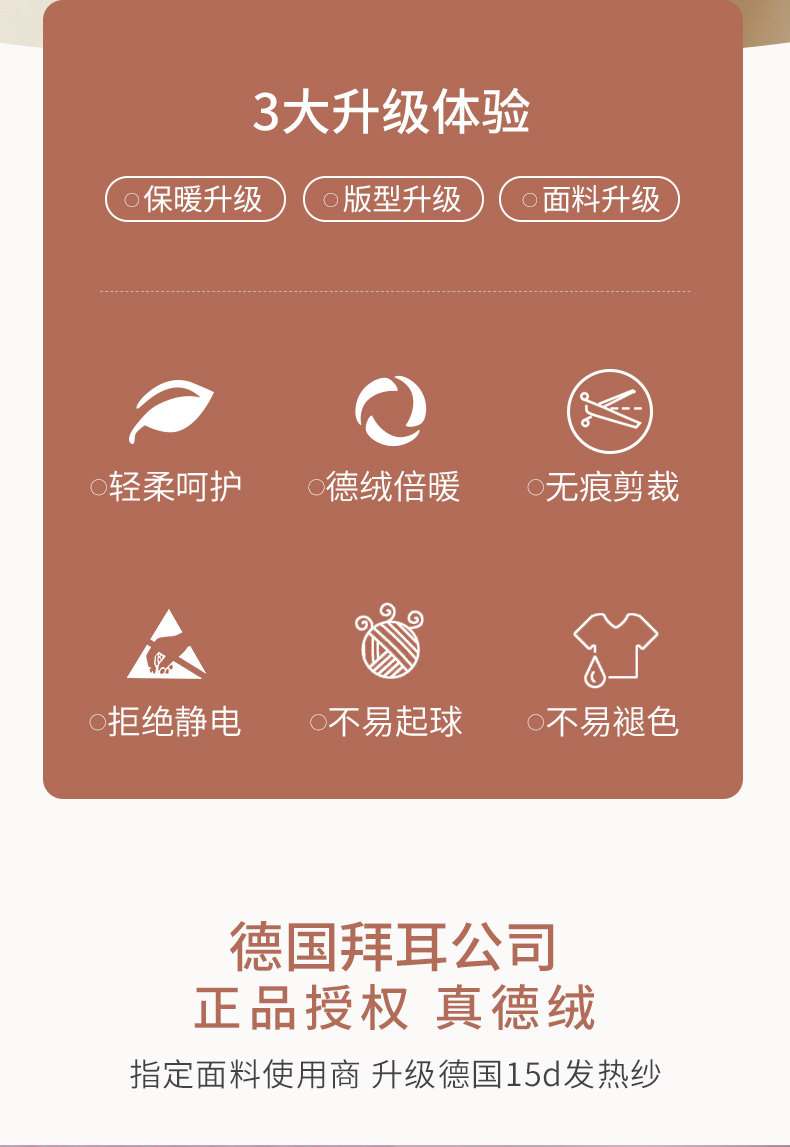 3大升级体验

○保暖升级 ○版型升级 ○面料升级

○轻柔呵护 ○德绒倍暖 ○无痕剪裁

○拒绝静电 ○不易起球 ○不易褪色

德国拜耳公司
正品授权 真德绒

指定面料使用商 升级德国15d发热纱