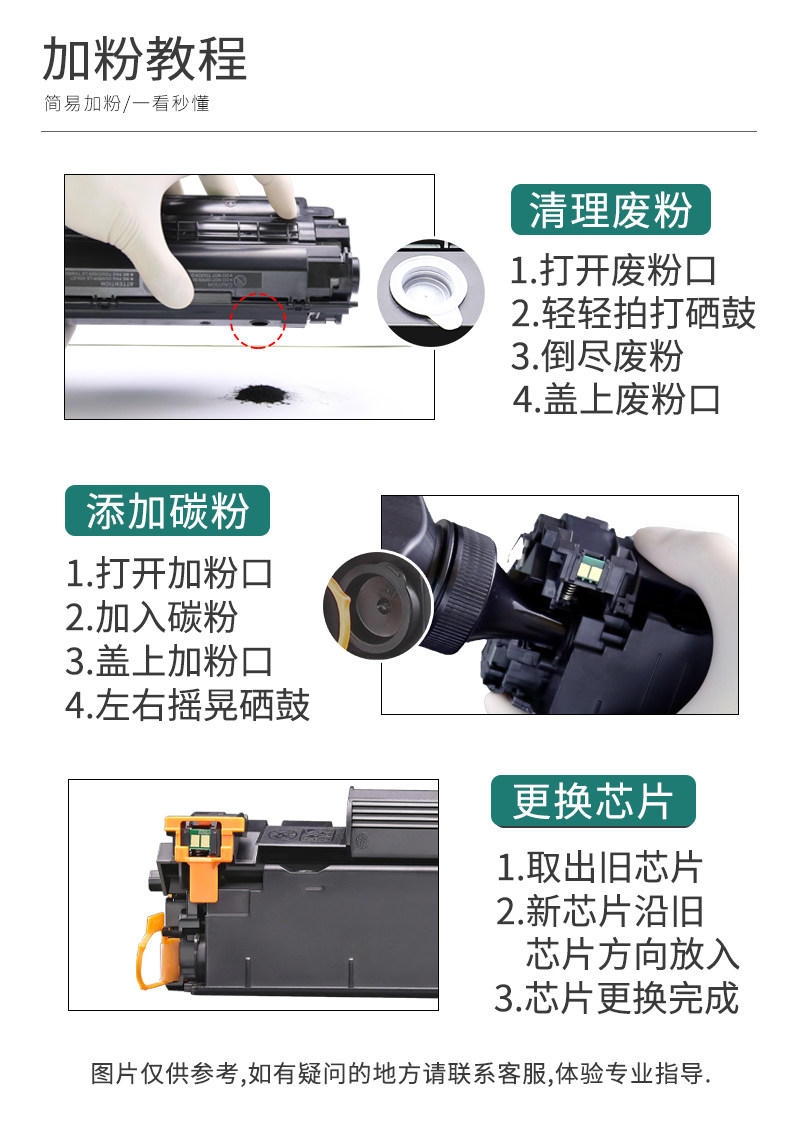 加粉教程
简易加粉/一看秒懂

清理废粉
1.打开废粉口
2.轻轻拍打硒鼓
3.倒尽废粉
4.盖上废粉口

添加碳粉
1.打开加粉口
2.加入碳粉
3.盖上加粉口
4.左右摇晃硒鼓

更换芯片
1.取出旧芯片
2.新芯片沿旧芯片方向放入
3.芯片更换完成

图片仅供参考,如有疑问的地方请联系客服,体验专业指导.