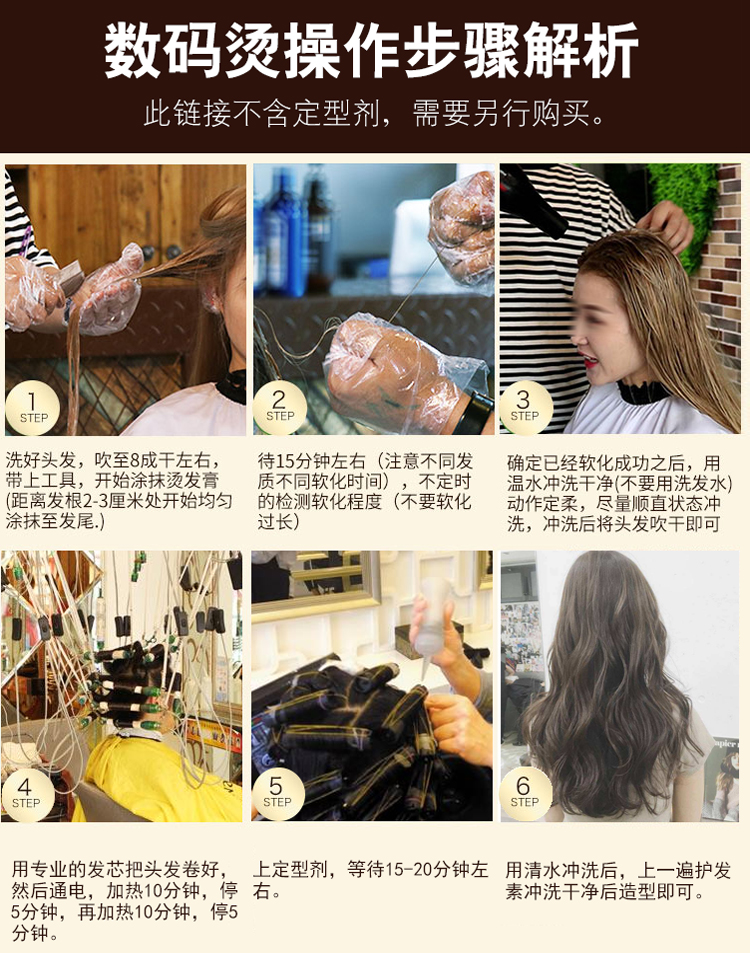 数码烫操作步骤解析

此链接不含定型剂，需要另行购买。

1
STEP

洗好头发，吹至8成干左右，带上工具，开始涂抹烫发膏(距离发根2-3厘米处开始均匀涂抹至发尾.)

2
STEP

待15分钟左右（注意不同发质不同软化时间），不定时的检测软化程度（不要软化过长）

3
STEP

确定已经软化成功之后，用温水冲洗干净(不要用洗发水)动作定柔，尽量顺直状态冲洗，冲洗后将头发吹干即可

4
STEP

用专业的发芯把头发卷好，然后通电，加热10分钟，停5分钟，再加热10分钟，停5分钟。

5
STEP

上定型剂，等待15-20分钟左右。

6
STEP

用清水冲洗后，上一遍护发素冲洗干净后造型即可。