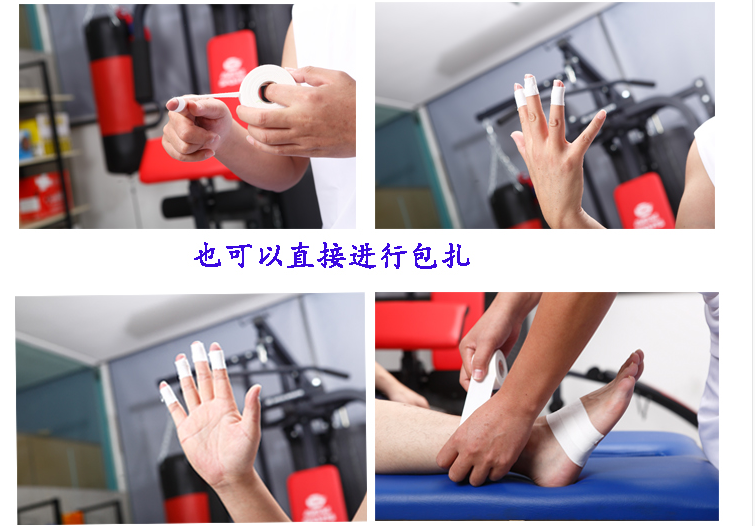 也可以直接进行包扎