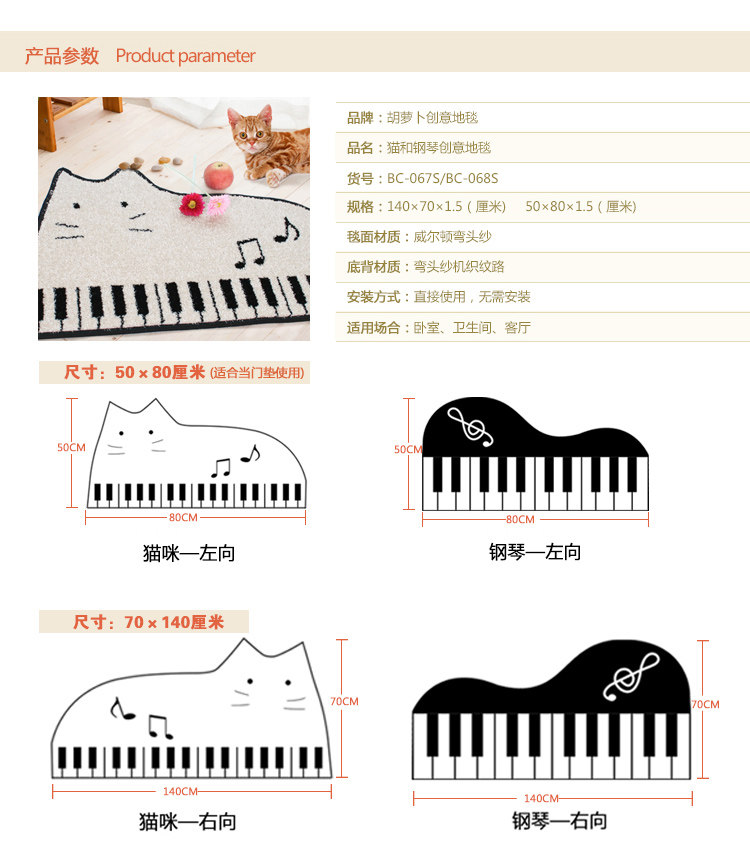 产品参数 Product parameter

品牌：胡萝卜创意地毯
品名：猫和钢琴创意地毯
货号：BC-067S/BC-068S
规格：140×70×1.5（厘米） 50×80×1.5（厘米）
毯面材质：威尔顿弯头纱
底背材质：弯头纱机织纹路
安装方式：直接使用，无需安装
适用场合：卧室、卫生间、客厅

尺寸：50 × 80厘米 (适合当门垫使用)

50CM
80CM
猫咪—左向

50CM
80CM
钢琴—左向

尺寸：70 × 140厘米

70CM
140CM
猫咪—右向

70CM
140CM
钢琴—右向