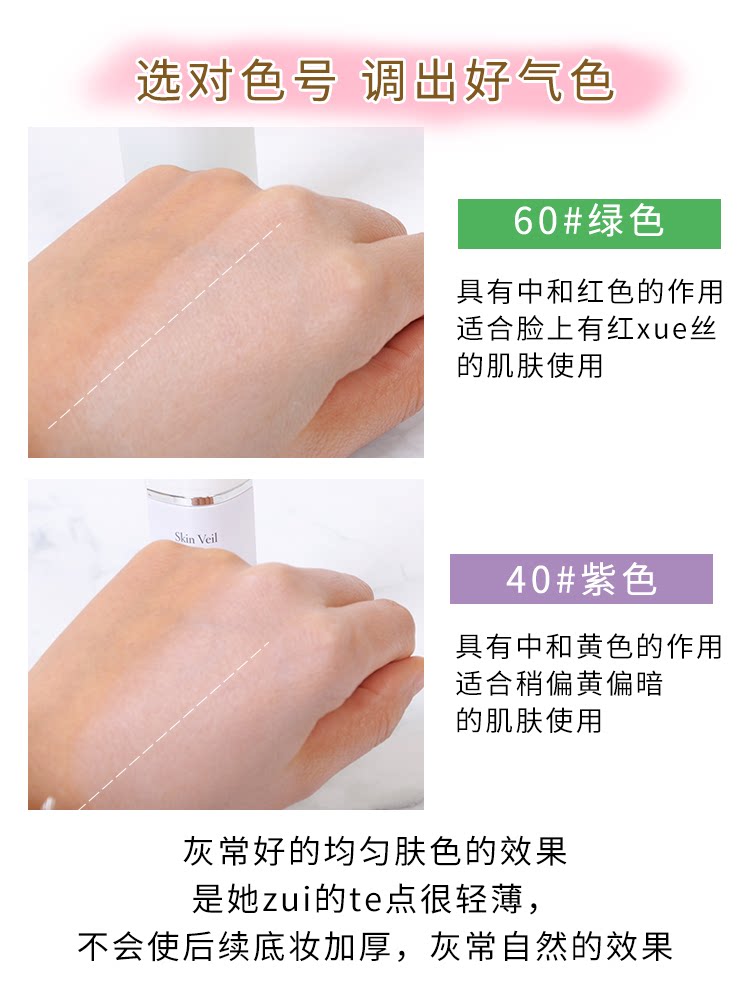 选对色号 调出好气色

60#绿色

具有中和红色的作用
适合脸上有红xue丝
的肌肤使用

Skin Veil

40#紫色

具有中和黄色的作用
适合稍偏黄偏暗
的肌肤使用

灰常好的均匀肤色的效果
是她zui的te点很轻薄，
不会使后续底妆加厚，灰常自然的效果