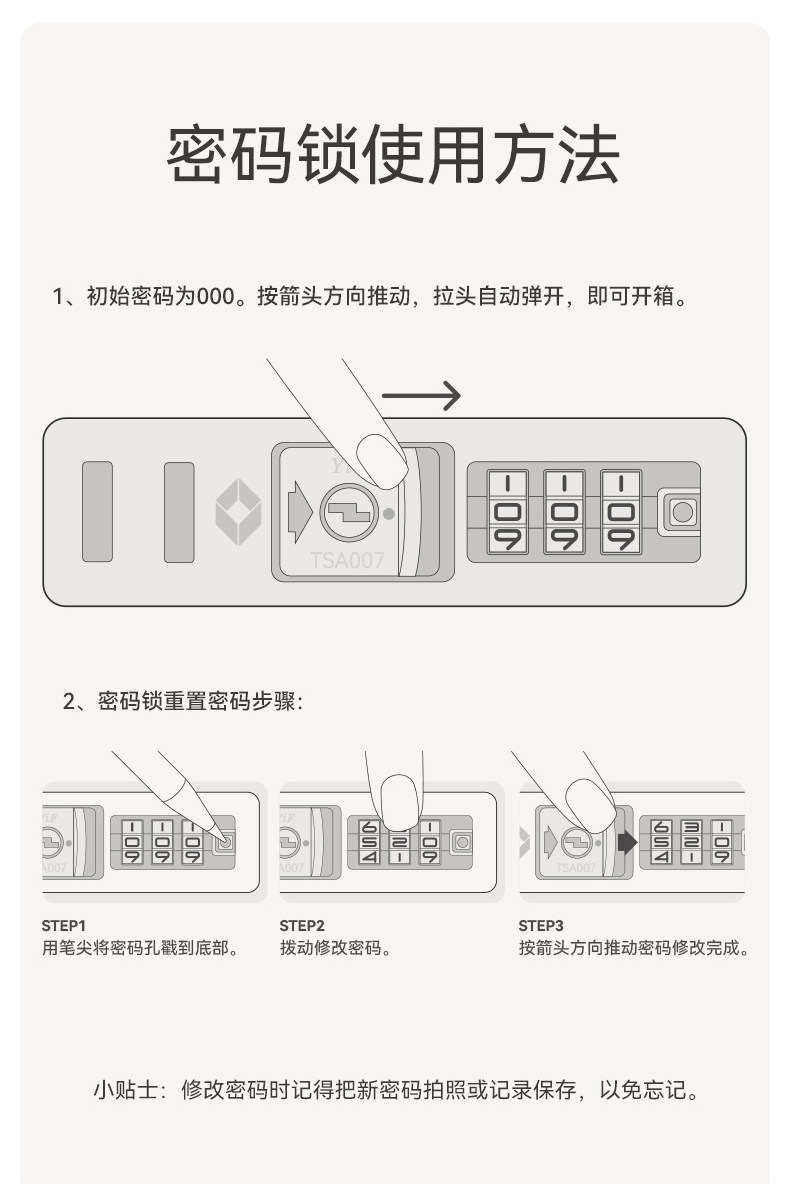 密码锁使用方法

1、初始密码为000。按箭头方向推动，拉头自动弹开，即可开箱。

TSA007

1 1 1
0 0 0
9 9 9

2、密码锁重置密码步骤：

STEP1
用笔尖将密码孔戳到底部。

STEP2
拨动修改密码。

STEP3
按箭头方向推动密码修改完成。

小贴士：修改密码时记得把新密码拍照或记录保存，以免忘记。