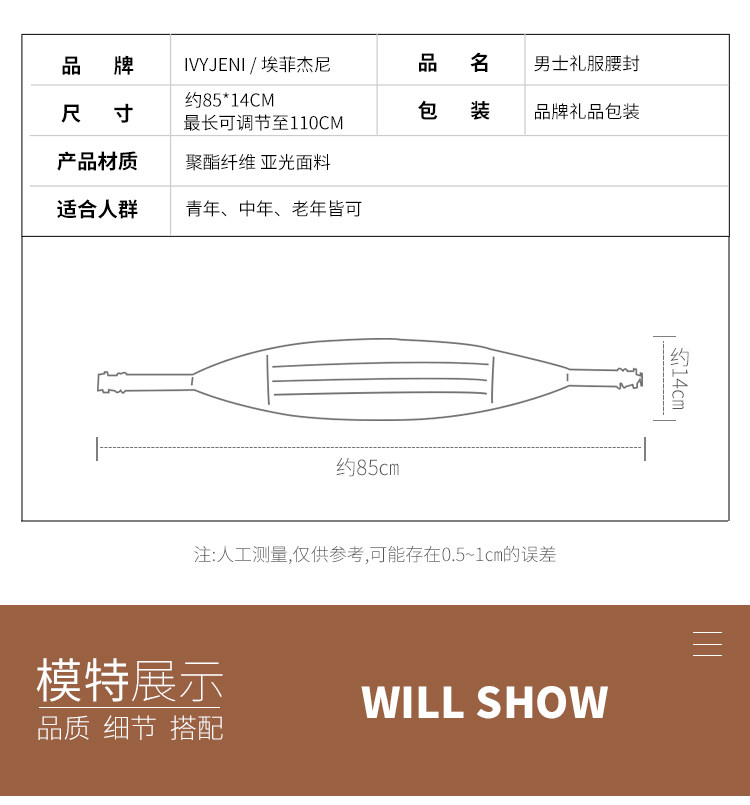 | 品　牌 | IVYJENI / 埃菲杰尼 | 品　名 | 男士礼服腰封 |
|---|---|---|---|
| 尺　寸 | 约85*14CM 最长可调节至110CM | 包　装 | 品牌礼品包装 |
| 产品材质 | 聚酯纤维 亚光面料 | | |
| 适合人群 | 青年、中年、老年皆可 | | |

约14cm

约85cm

注:人工测量,仅供参考,可能存在0.5~1cm的误差

模特展示
品质 细节 搭配

WILL SHOW