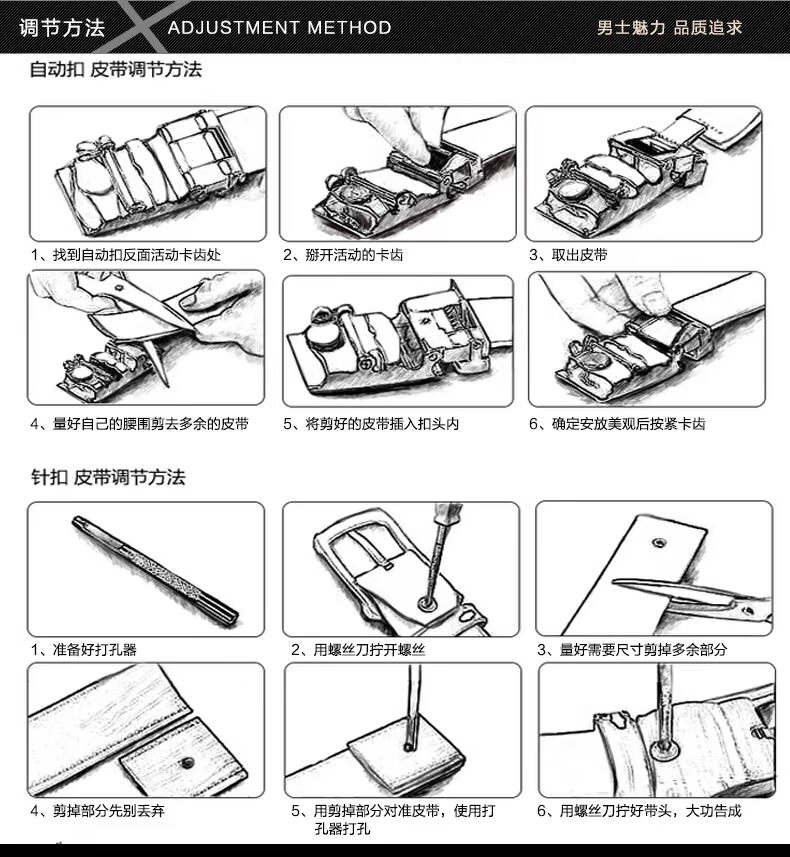 调节方法 ADJUSTMENT METHOD 男士魅力 品质追求

自动扣 皮带调节方法

1、找到自动扣反面活动卡齿处

2、掰开活动的卡齿

3、取出皮带

4、量好自己的腰围剪去多余的皮带

5、将剪好的皮带插入扣头内

6、确定安放美观后按紧卡齿

针扣 皮带调节方法

1、准备好打孔器

2、用螺丝刀拧开螺丝

3、量好需要尺寸剪掉多余部分

4、剪掉部分先别丢弃

5、用剪掉部分对准皮带，使用打孔器打孔

6、用螺丝刀拧好带头，大功告成