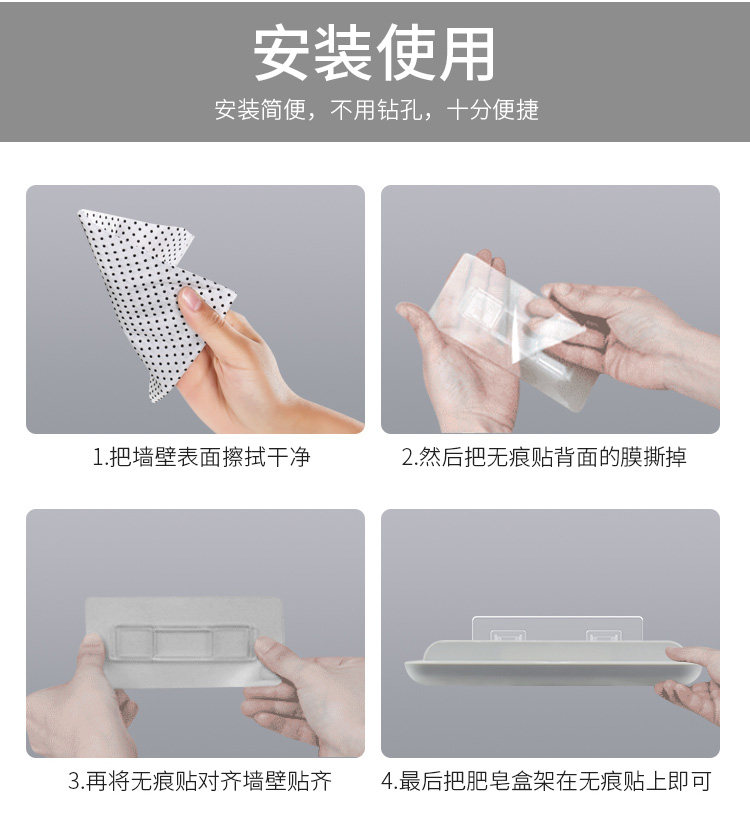 安装使用

安装简便，不用钻孔，十分便捷

1.把墙壁表面擦拭干净

2.然后把无痕贴背面的膜撕掉

3.再将无痕贴对齐墙壁贴齐

4.最后把肥皂盒架在无痕贴上即可