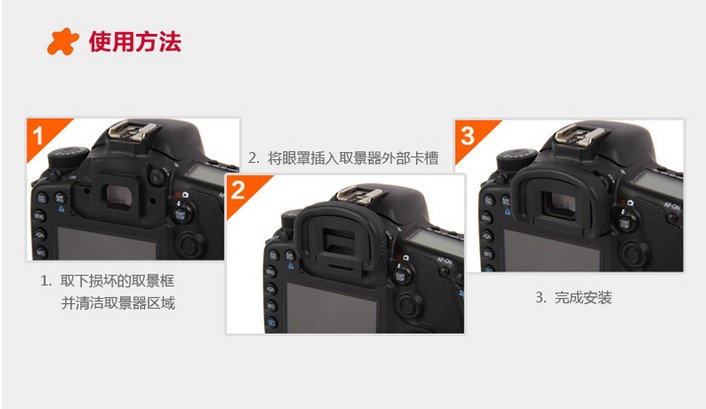 使用方法

1

1. 取下损坏的取景框
并清洁取景器区域

2. 将眼罩插入取景器外部卡槽

2

3

3. 完成安装