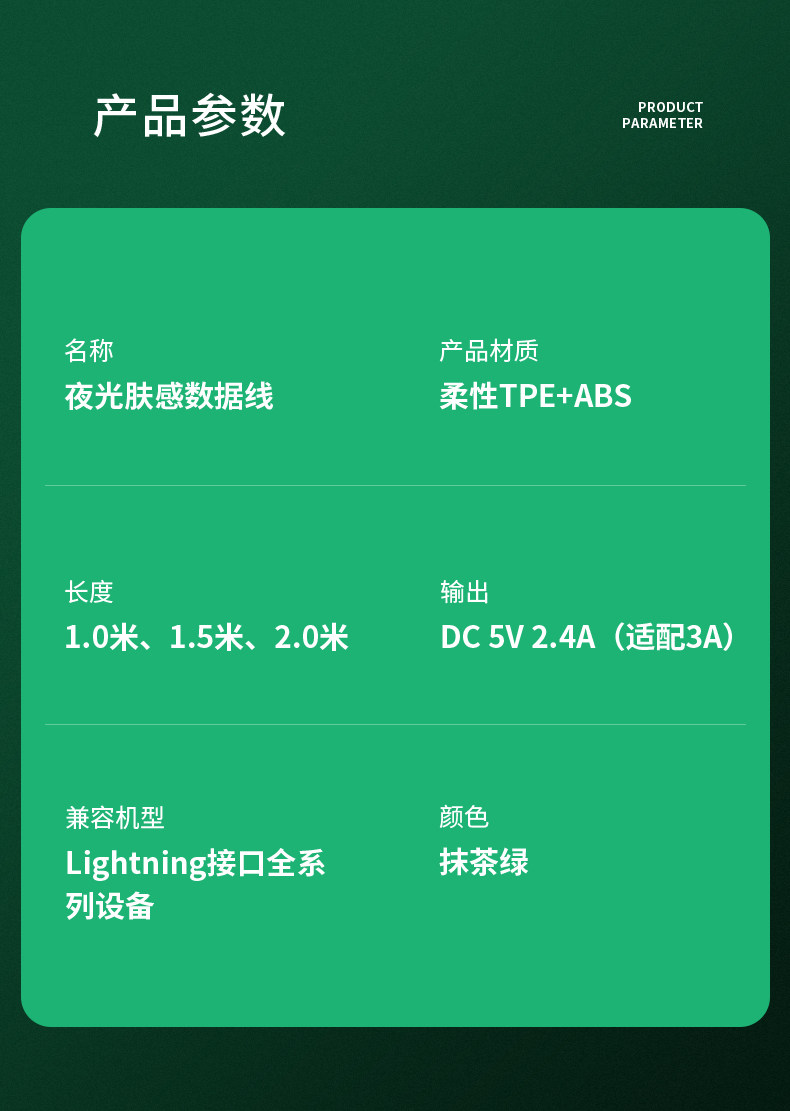 产品参数

PRODUCT
PARAMETER

名称
夜光肤感数据线

产品材质
柔性TPE+ABS

长度
1.0米、1.5米、2.0米

输出
DC 5V 2.4A（适配3A）

兼容机型
Lightning接口全系列设备

颜色
抹茶绿