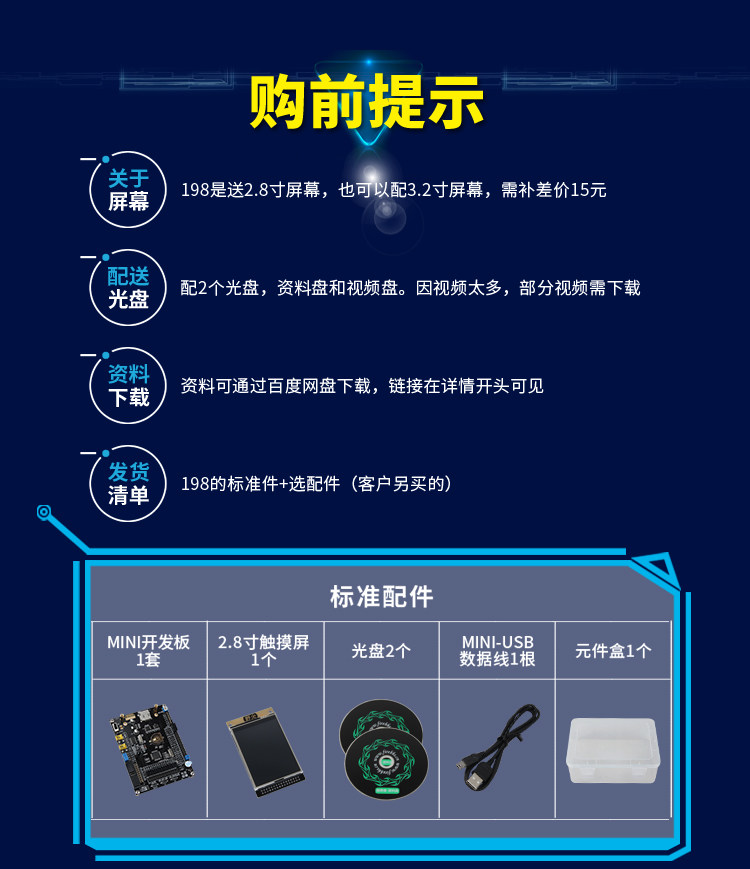 购前提示

关于屏幕
198是送2.8寸屏幕，也可以配3.2寸屏幕，需补差价15元

配送光盘
配2个光盘，资料盘和视频盘。因视频太多，部分视频需下载

资料下载
资料可通过百度网盘下载，链接在详情开头可见

发货清单
198的标准件+选配件（客户另买的）

标准配件

| MINI开发板 1套 | 2.8寸触摸屏 1个 | 光盘2个 | MINI-USB 数据线1根 | 元件盒1个 |
|---|---|---|---|---|
| | | | | |