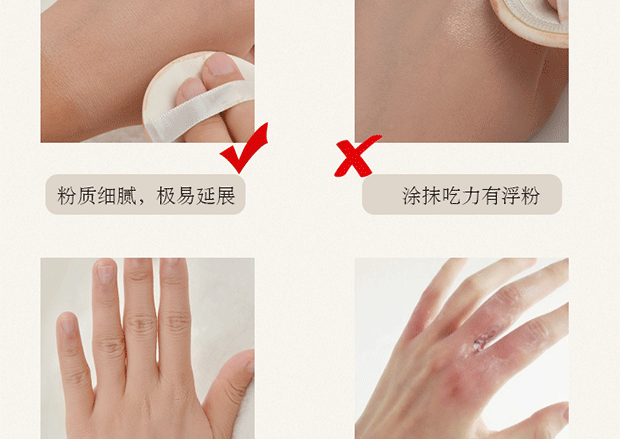 粉质细腻，极易延展

涂抹吃力有浮粉