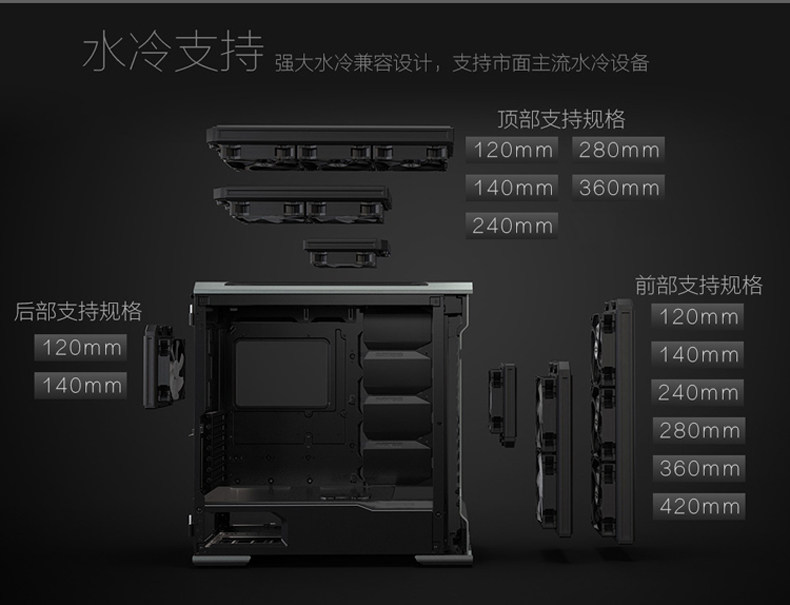 水冷支持 强大水冷兼容设计，支持市面主流水冷设备

顶部支持规格

120mm
280mm
140mm
360mm
240mm

后部支持规格

120mm
140mm

前部支持规格

120mm
140mm
240mm
280mm
360mm
420mm