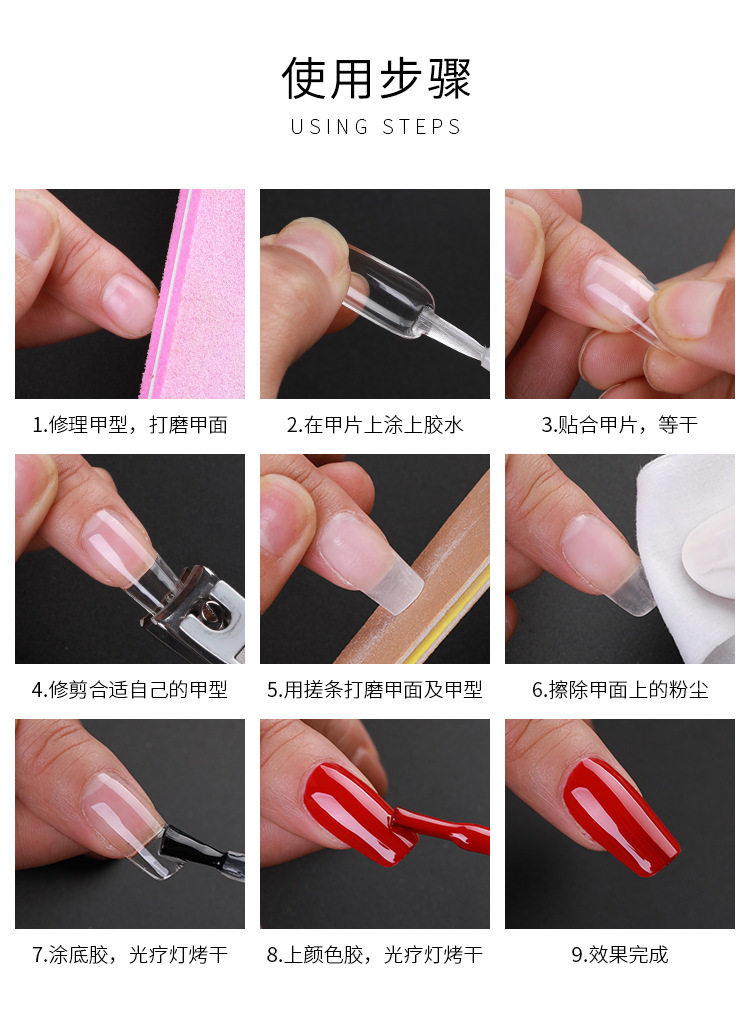 使用步骤

USING STEPS

1.修理甲型，打磨甲面

2.在甲片上涂上胶水

3.贴合甲片，等干

4.修剪合适自己的甲型

5.用搓条打磨甲面及甲型

6.擦除甲面上的粉尘

7.涂底胶，光疗灯烤干

8.上颜色胶，光疗灯烤干

9.效果完成