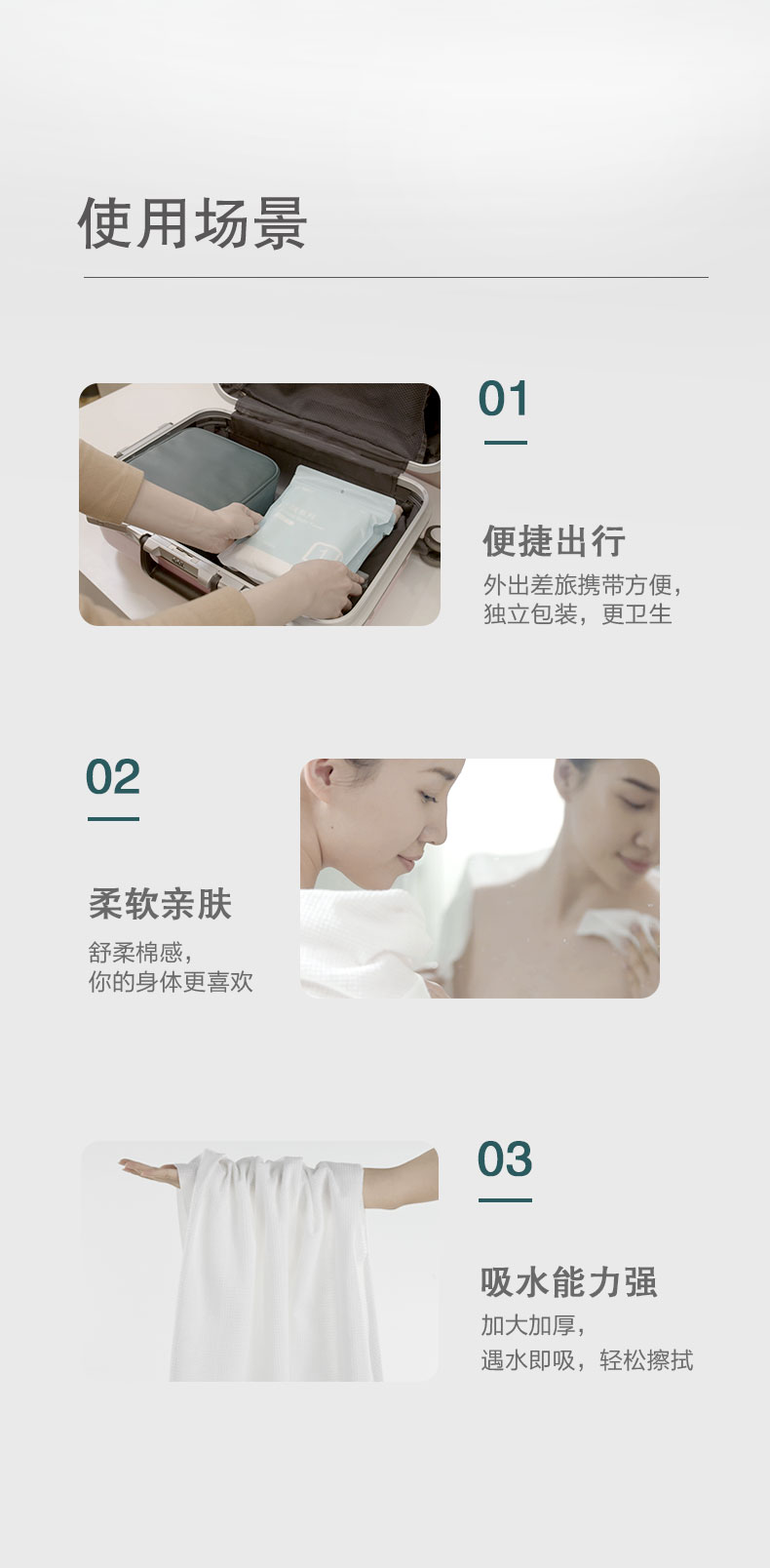 使用场景

01

便捷出行

外出差旅携带方便，
独立包装，更卫生

02

柔软亲肤

舒柔棉感，
你的身体更喜欢

03

吸水能力强

加大加厚，
遇水即吸，轻松擦拭