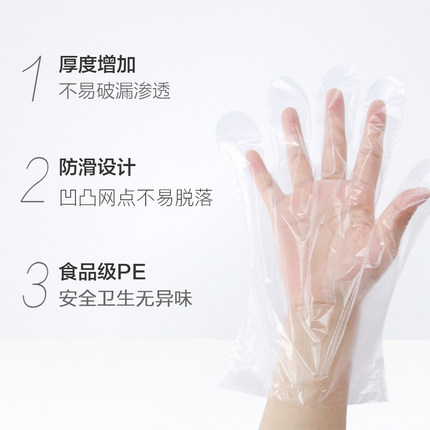 1 厚度增加
不易破漏渗透

2 防滑设计
凹凸网点不易脱落

3 食品级PE
安全卫生无异味