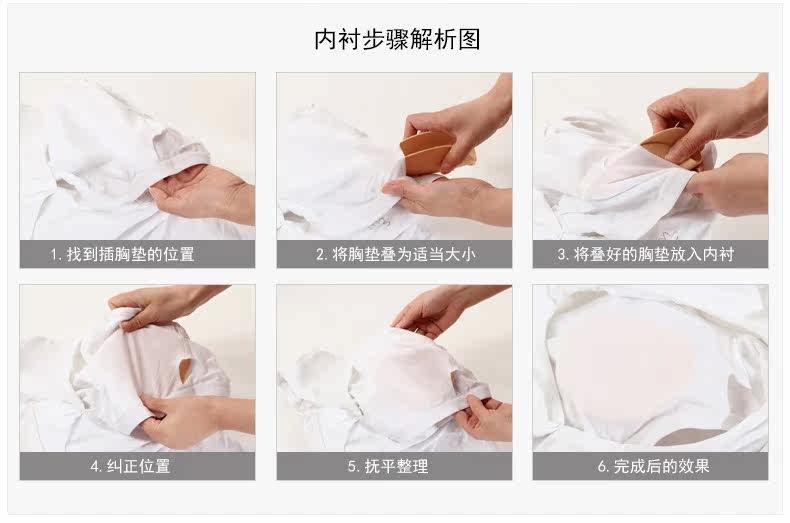 内衬步骤解析图

1. 找到插胸垫的位置

2. 将胸垫叠为适当大小

3. 将叠好的胸垫放入内衬

4. 纠正位置

5. 抚平整理

6. 完成后的效果