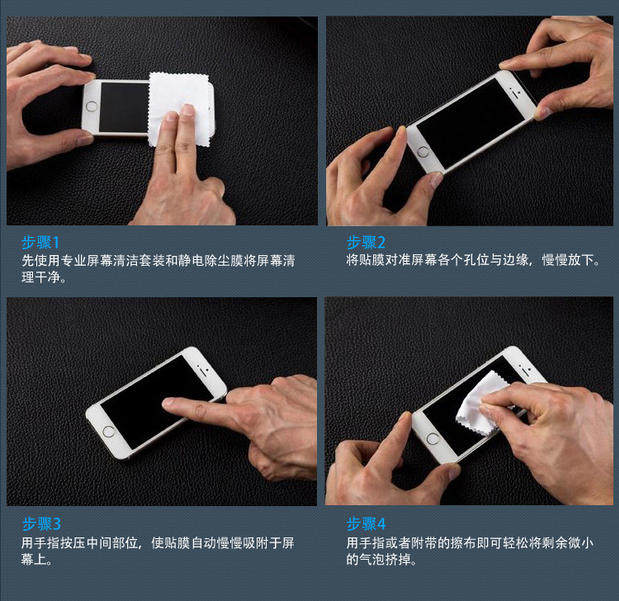 步骤1
先使用专业屏幕清洁套装和静电除尘膜将屏幕清理干净。

步骤2
将贴膜对准屏幕各个孔位与边缘，慢慢放下。

步骤3
用手指按压中间部位，使贴膜自动慢慢吸附于屏幕上。

步骤4
用手指或者附带的擦布即可轻松将剩余微小的气泡挤掉。