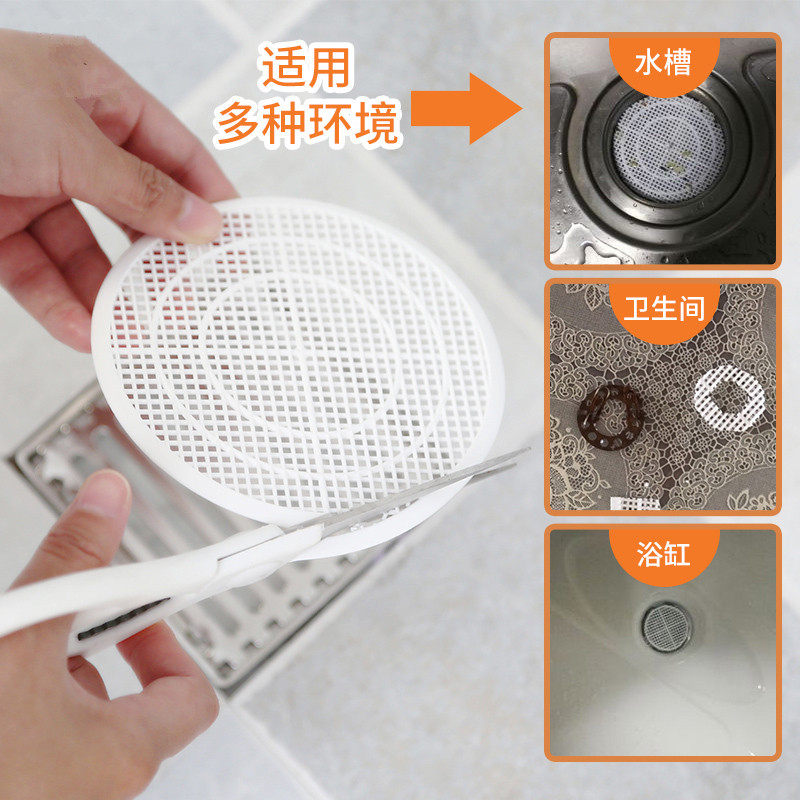 适用
多种环境

水槽

卫生间

浴缸